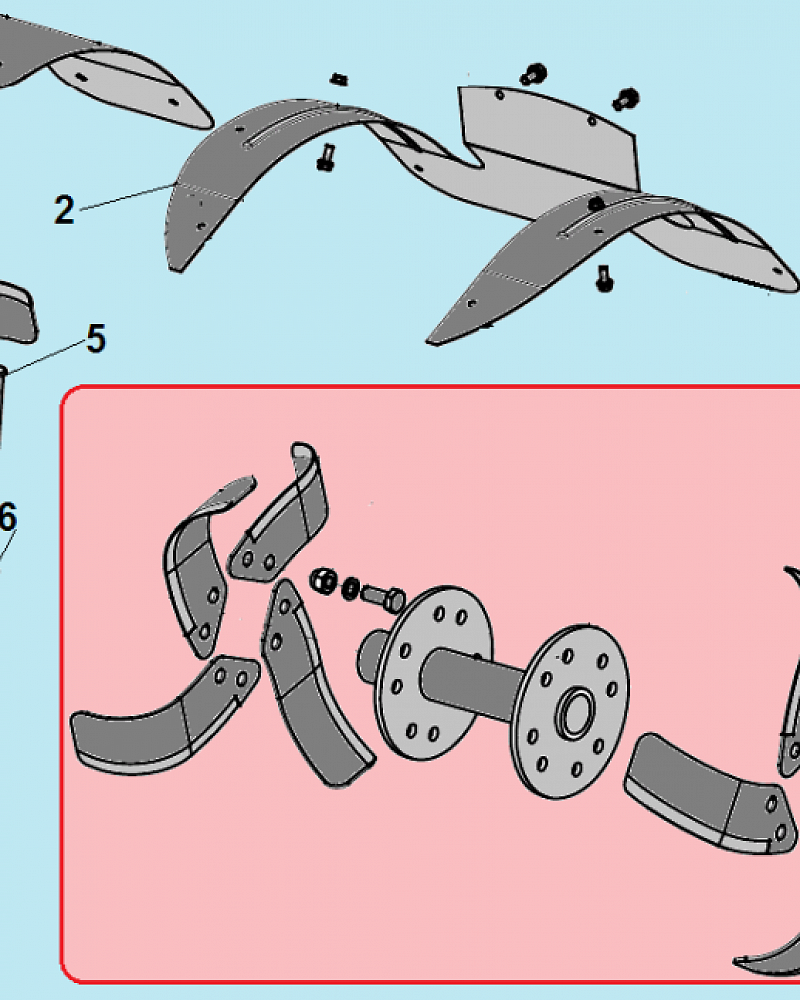 2

5

6