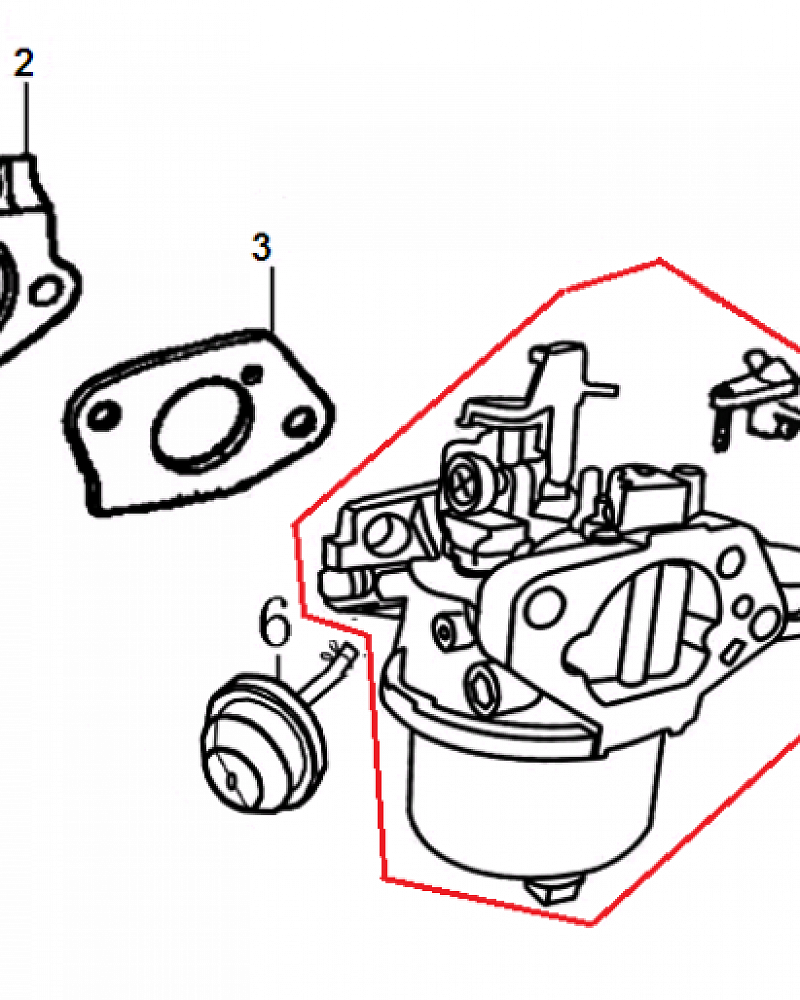 2

3

6