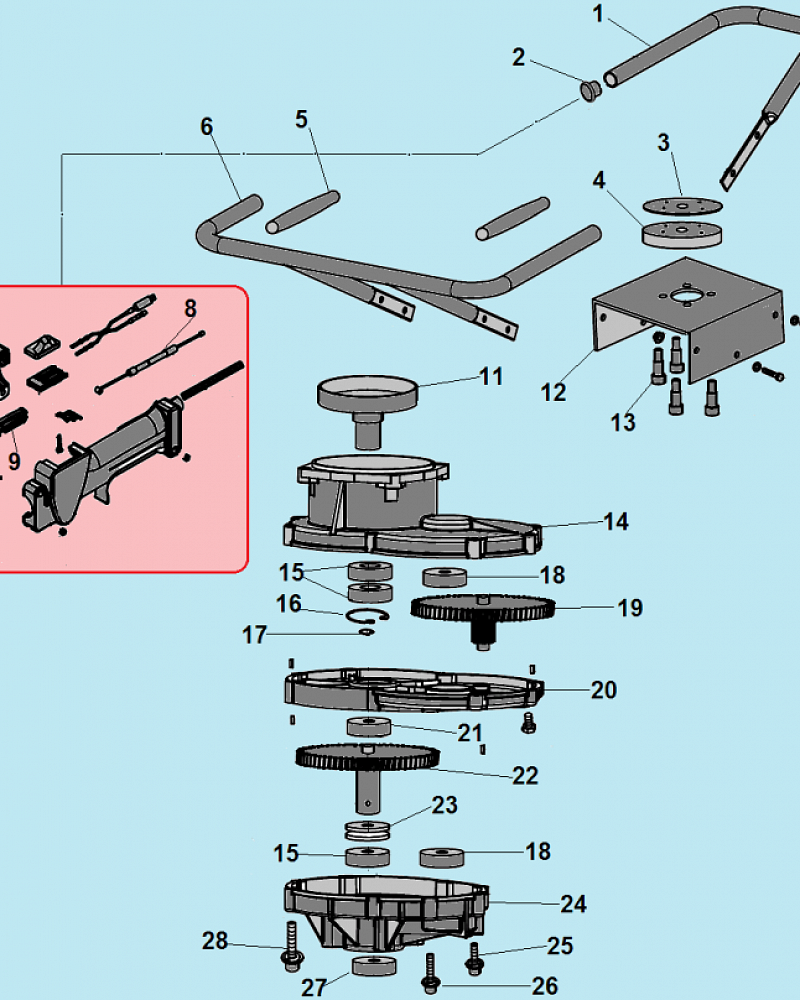 1
2
3
4
5
6
8
9
11
12
13
14
15
18
16
19
17
20
21
22
23
15
18
24
28
25
27
26