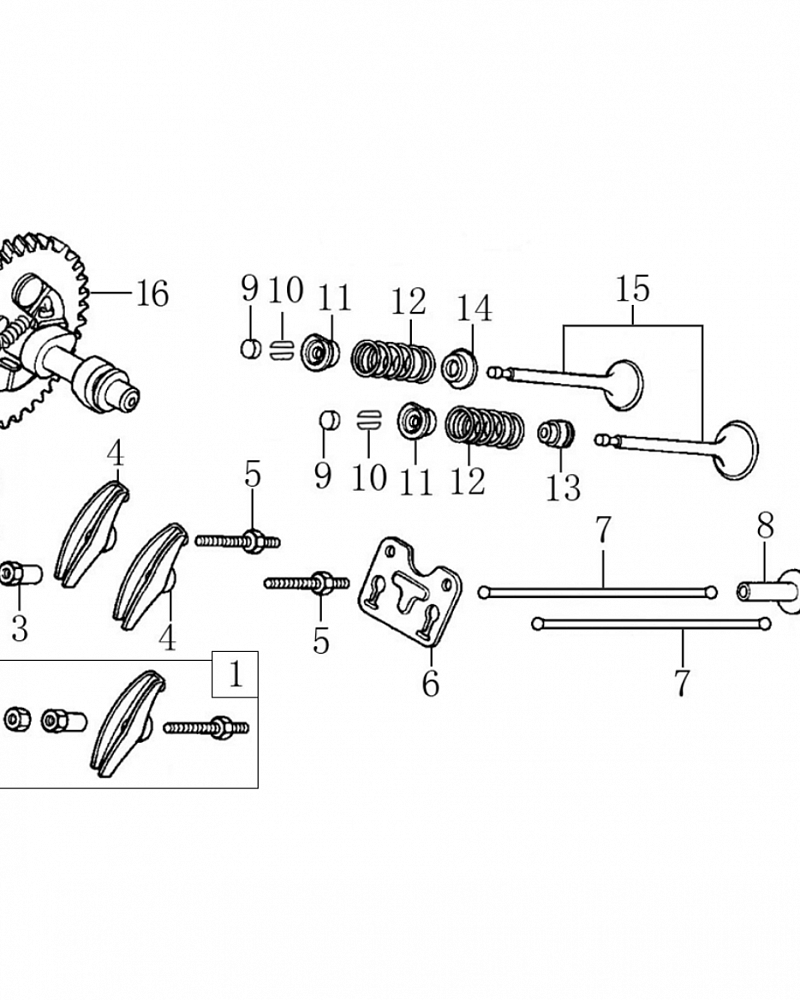 16
9
10
11
12
14
15
9
10
11
12
13
4
5
7
8
3
4
5
6
7
1