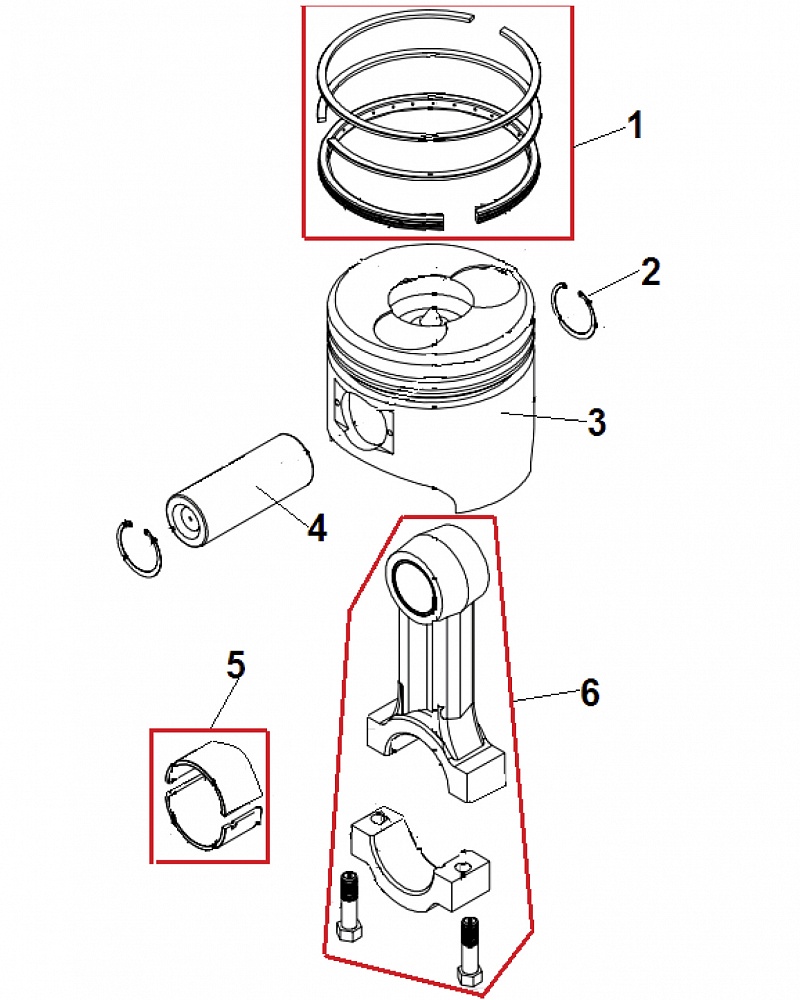 1
2
3
4
5
6