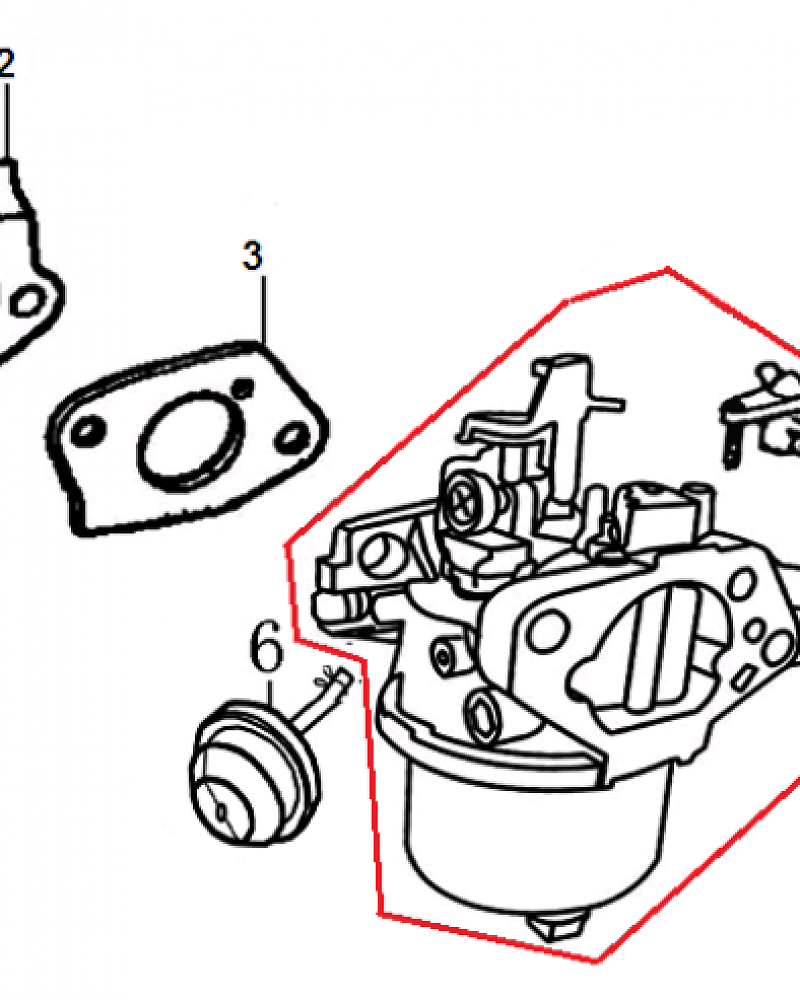 2
3
6