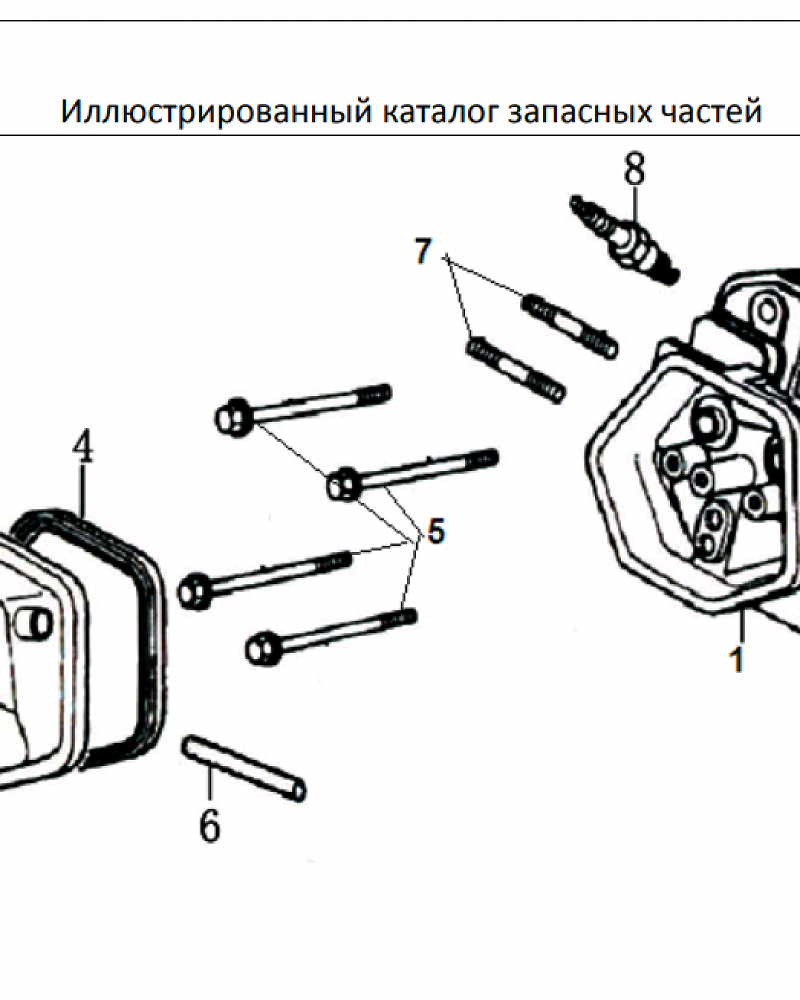 Иллюстрированный каталог запасных частей

8

7

4

5

1

6