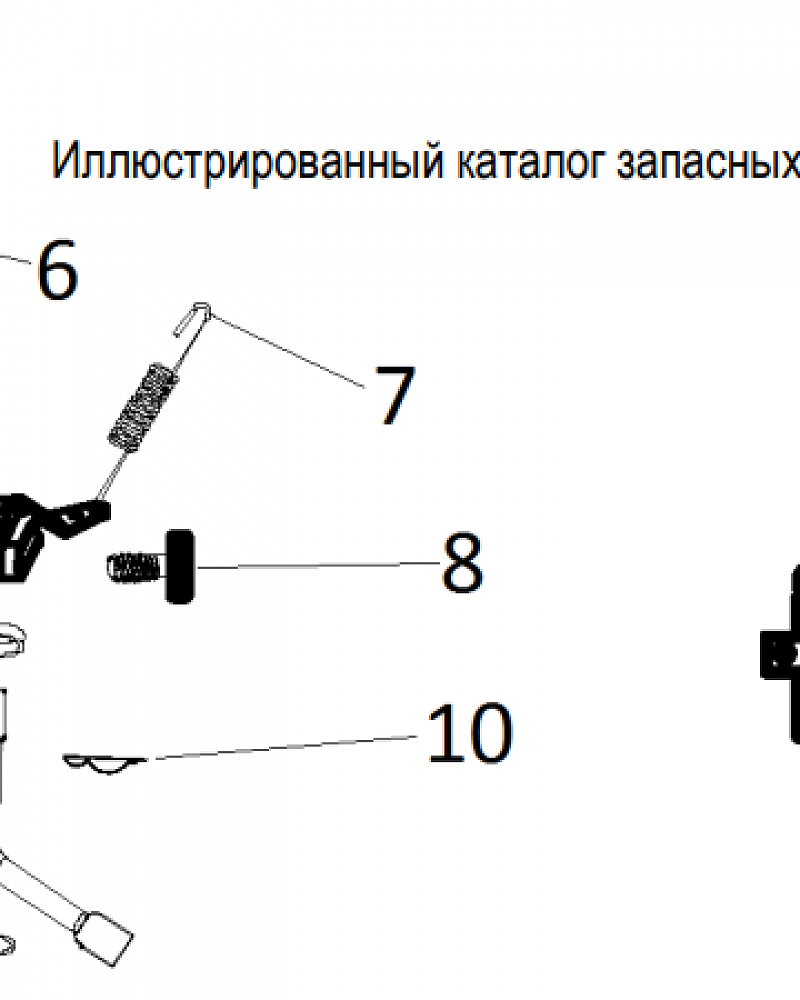 Иллюстрированный каталог запасных

6

7

8

10