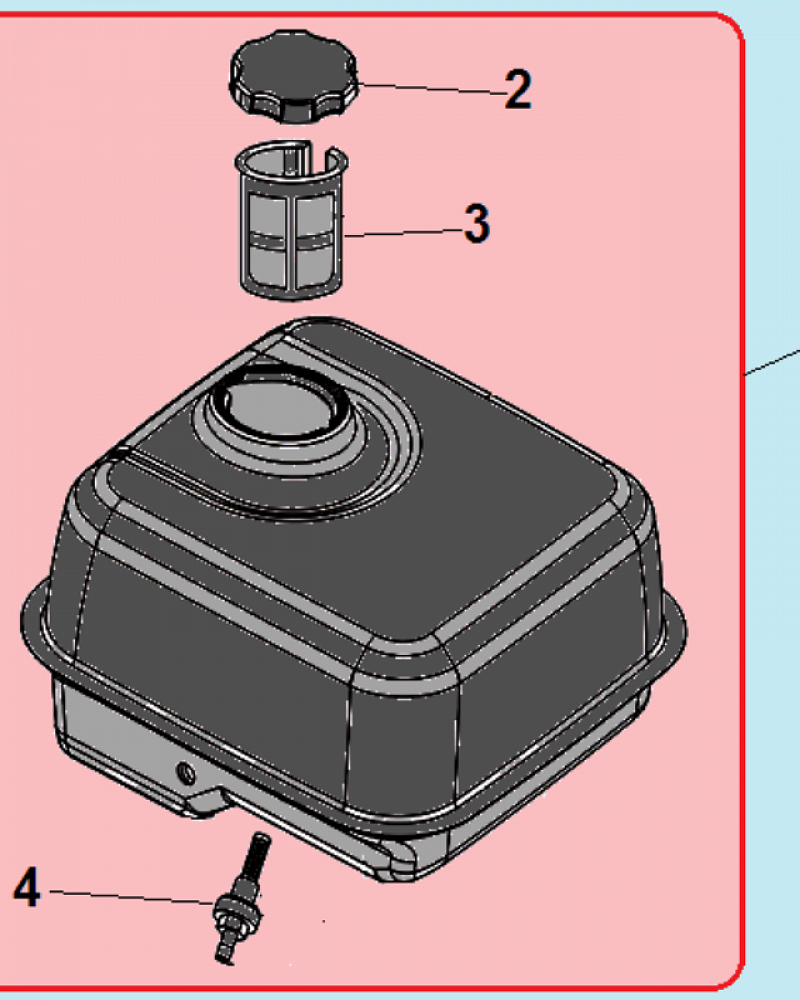 2

3

4