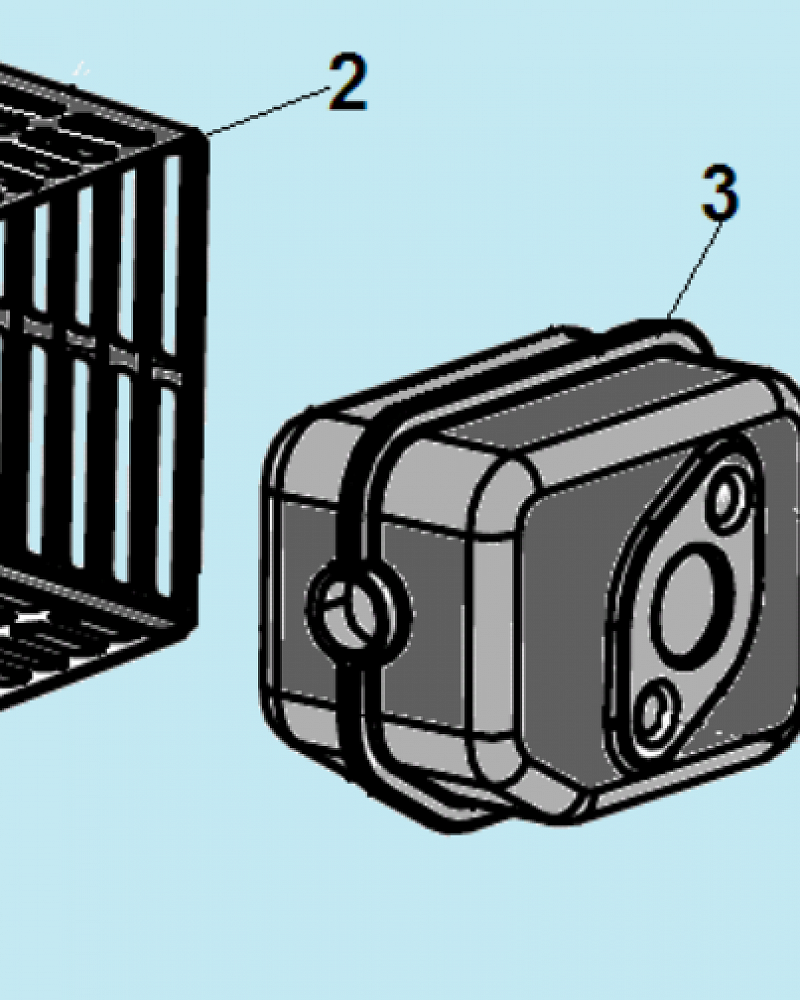 2

3