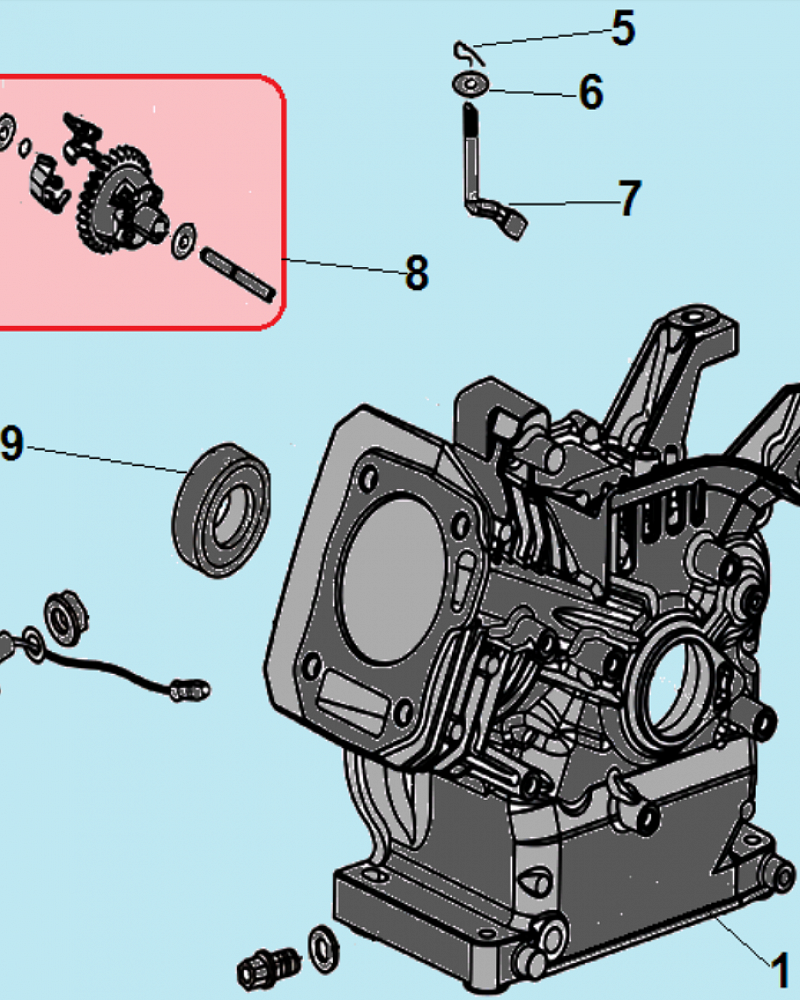 5
6
7
8
9
1