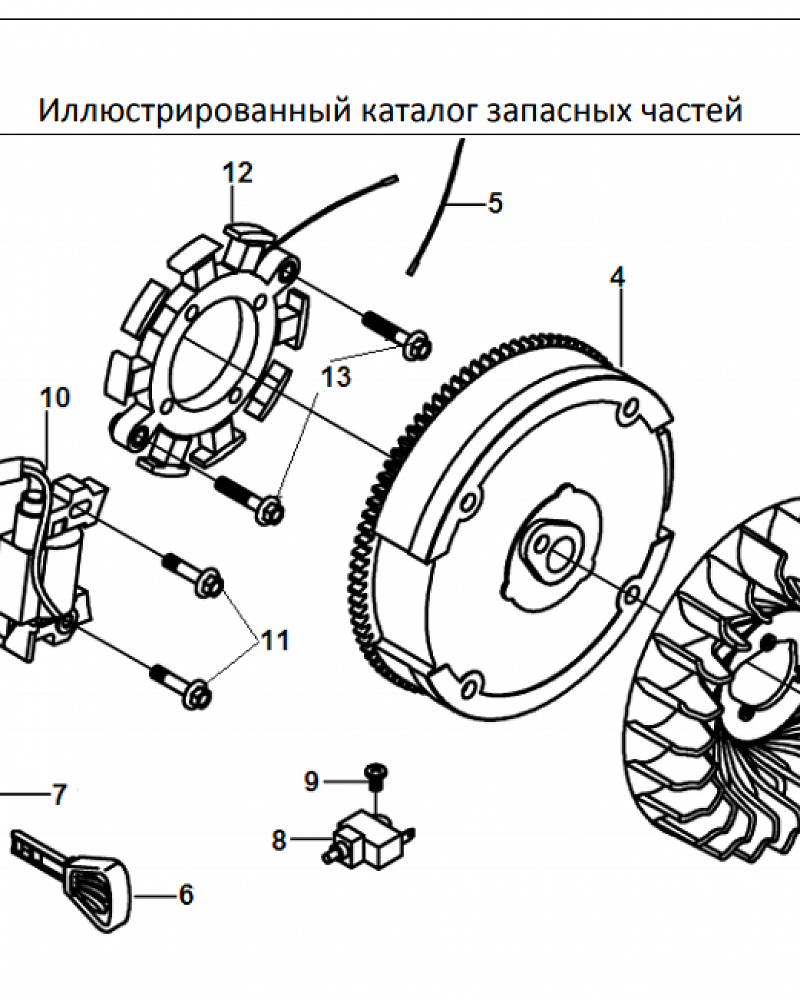 Иллюстрированный каталог запасных частей

12
5
4
13
10
11
7
9
8
6