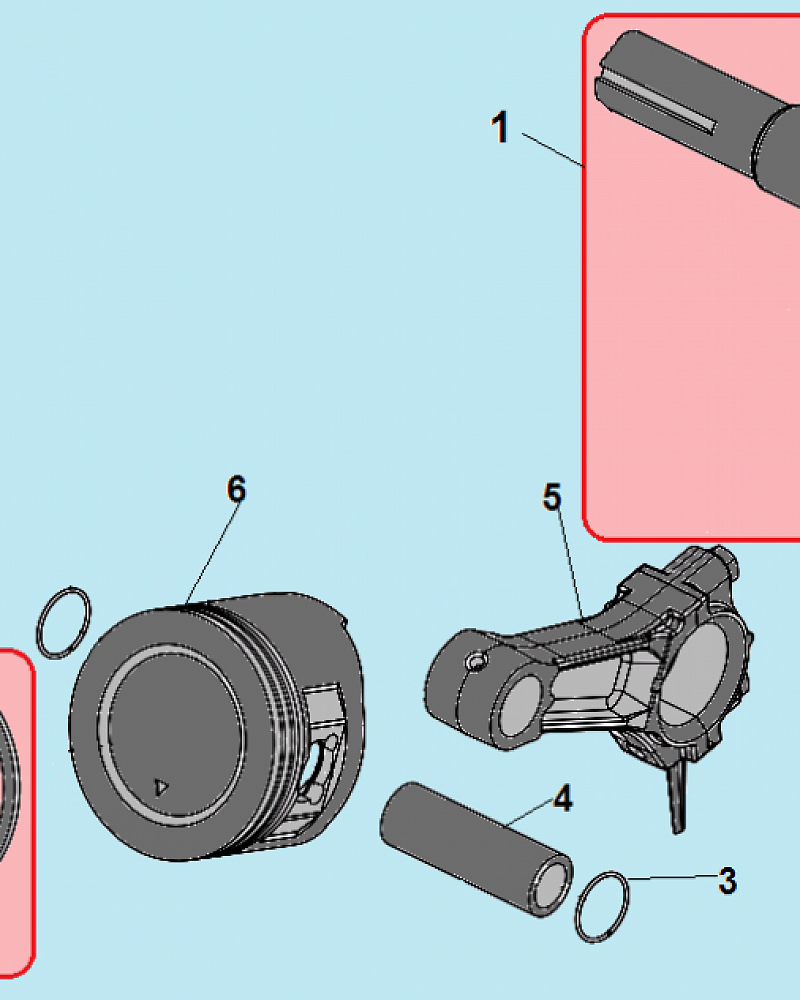 1
6
5
4
3