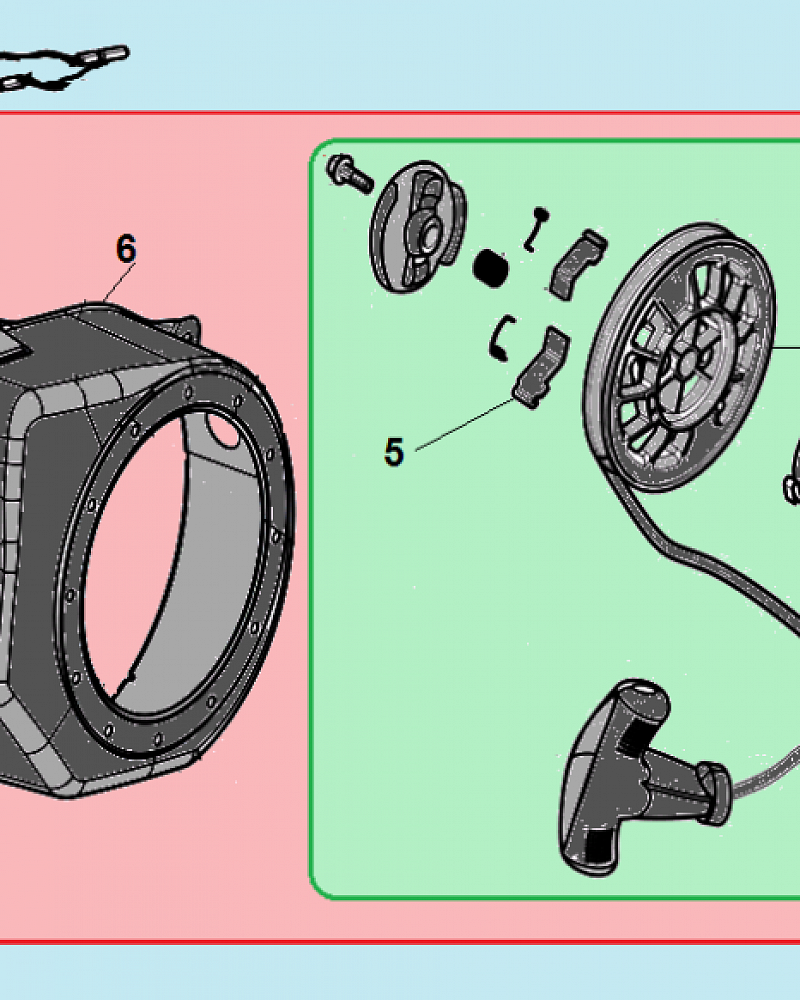 6

5