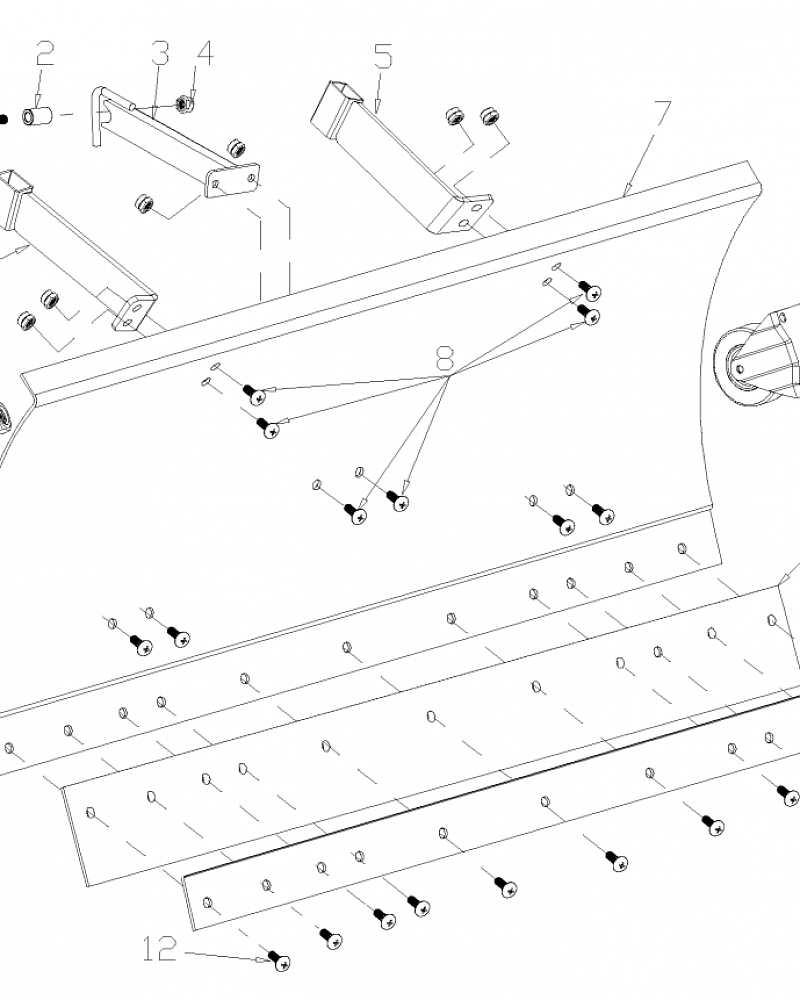 2
3
4
5
7
8
12