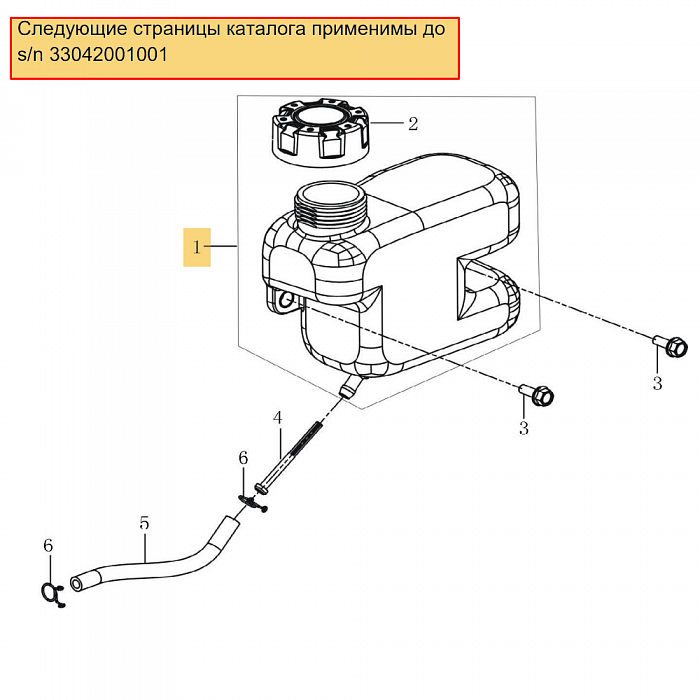 Следующие страницы каталога применимы до s/n 33042001001

2

1

3

3

4

6

5

6