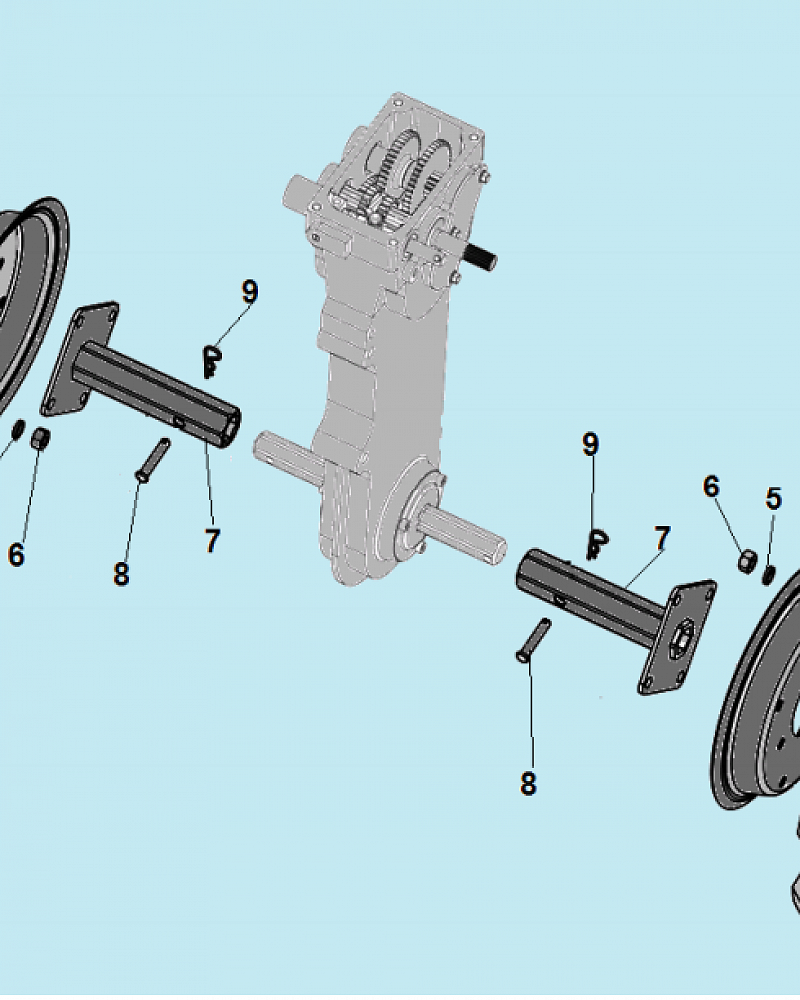 9
6
8
7
9
6
5
7
8