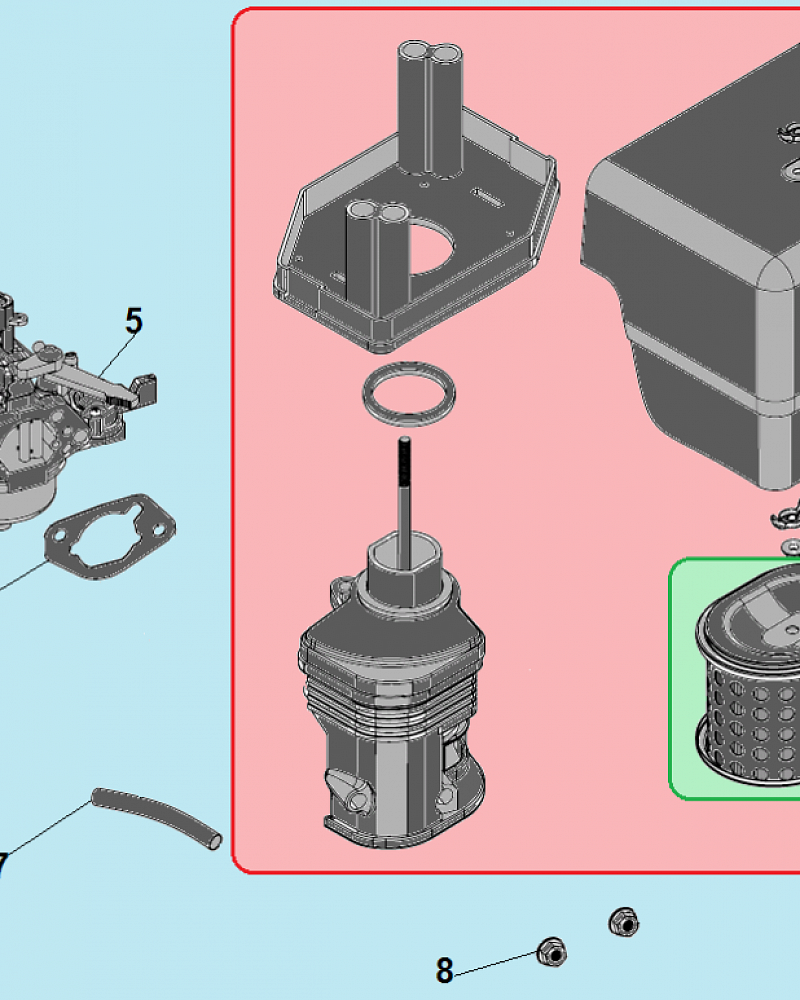 5
7
8