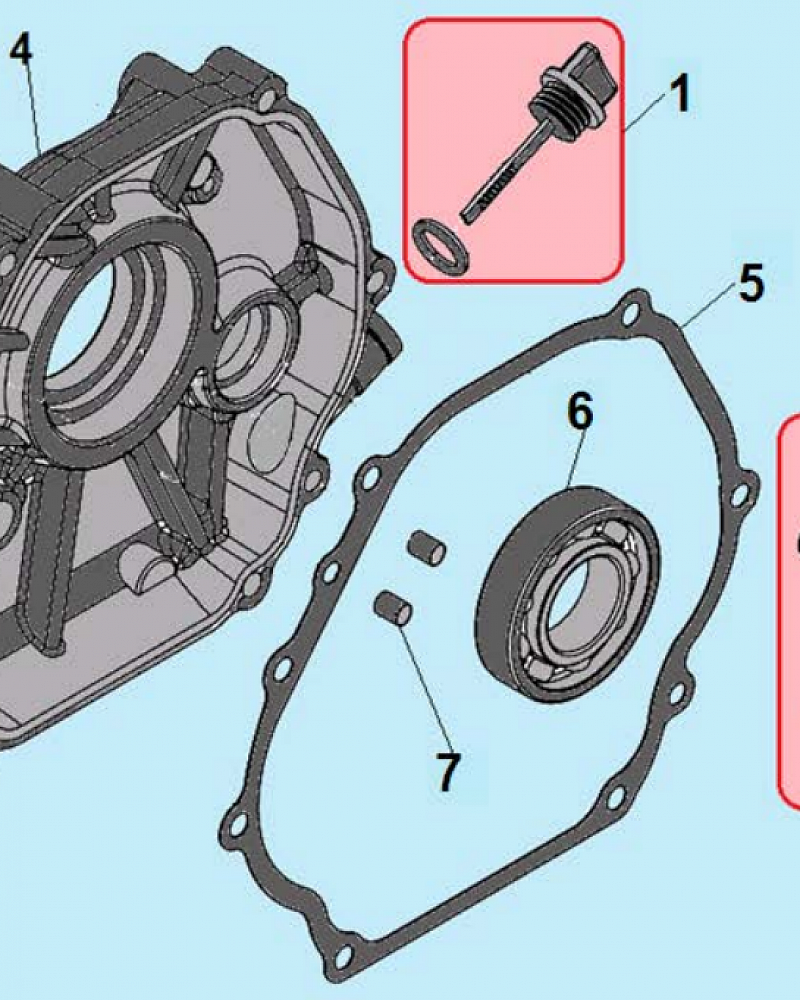 4
1
5
6
7