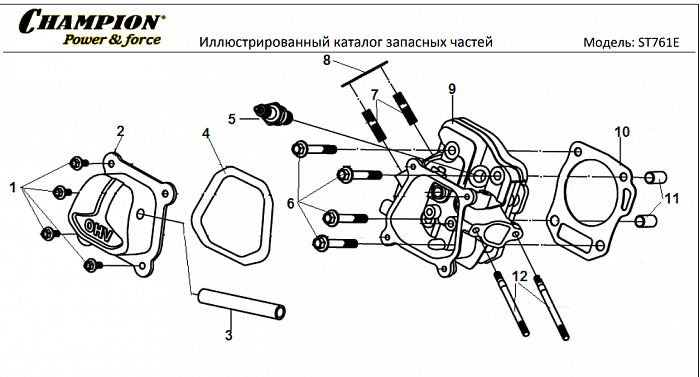 CHAMPION®
Power & force

Иллюстрированный каталог запасных частей

Модель: ST761E

8
7
9
5
2
4
10
1
6
11
OHV
12
3