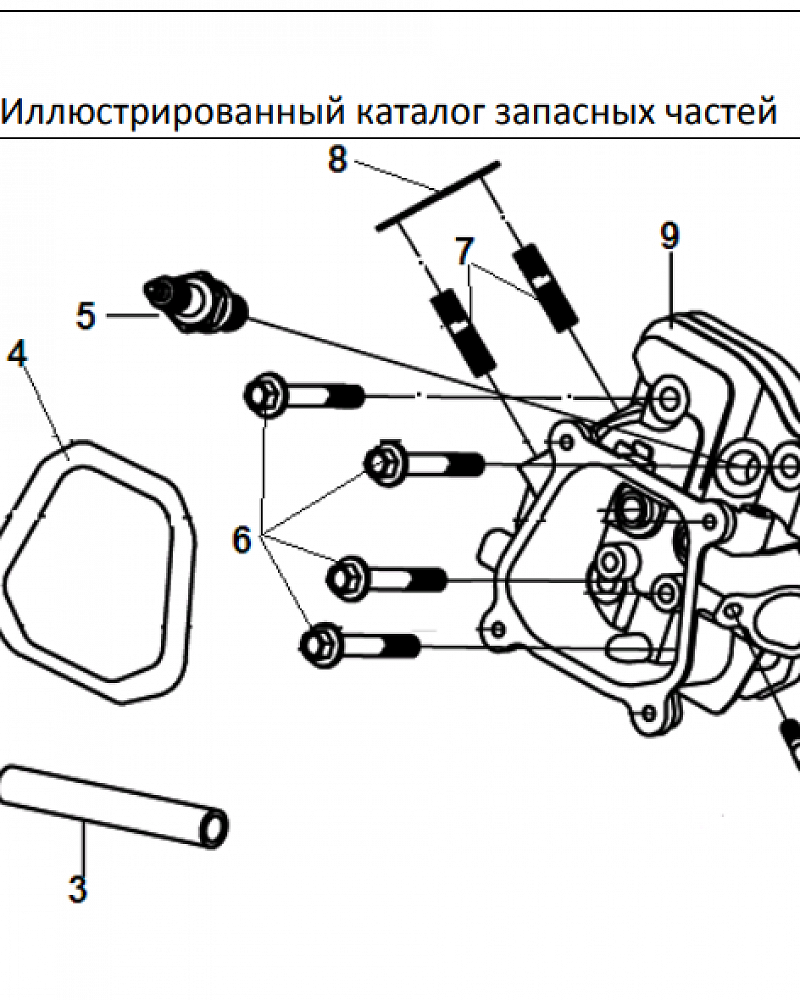 Иллюстрированный каталог запасных частей

8

7

9

5

4

6

3