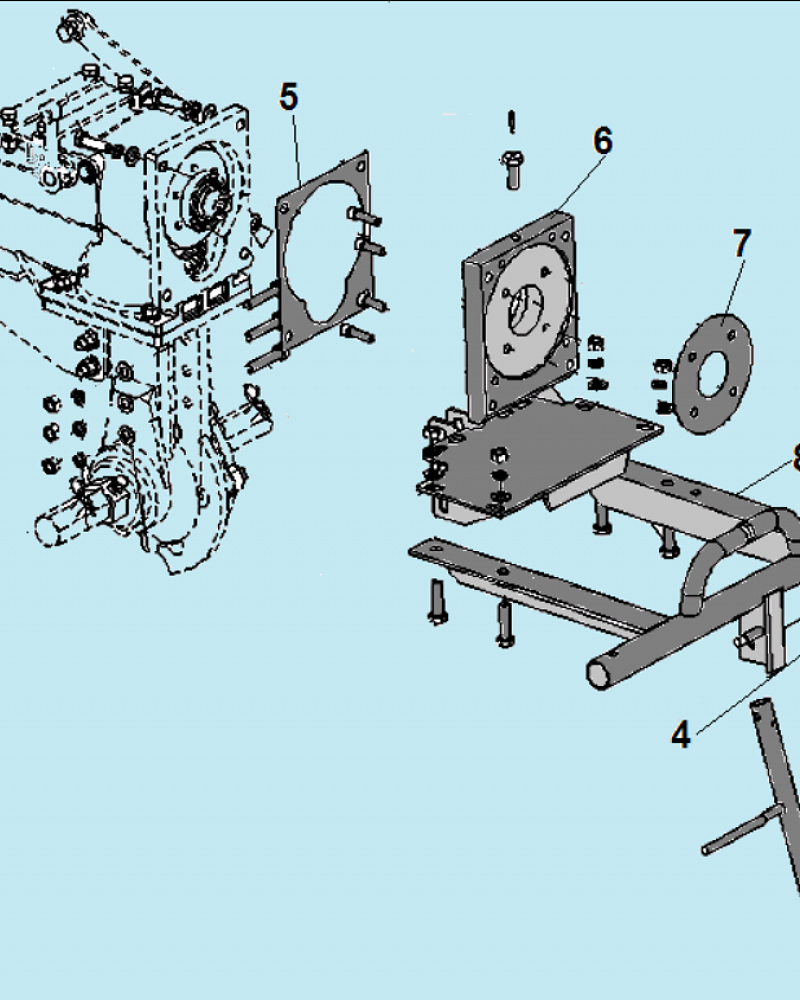 5
6
7
8
4