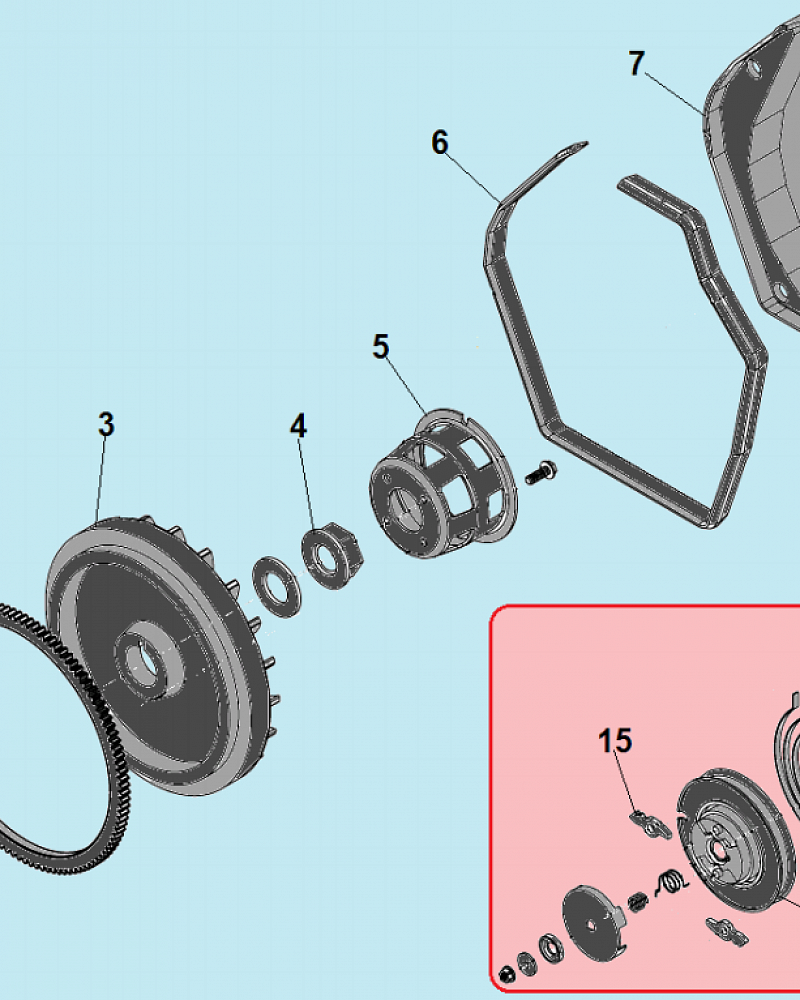 7

6

5

3

4

15