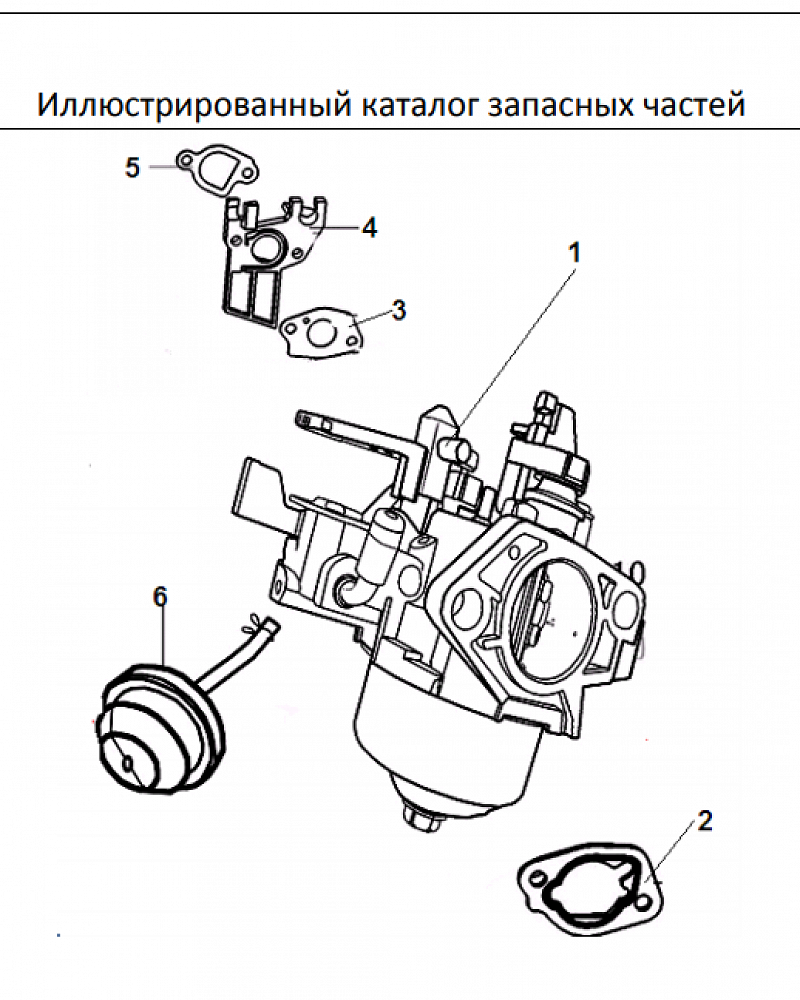 Иллюстрированный каталог запасных частей

5
4
1
3
6
2