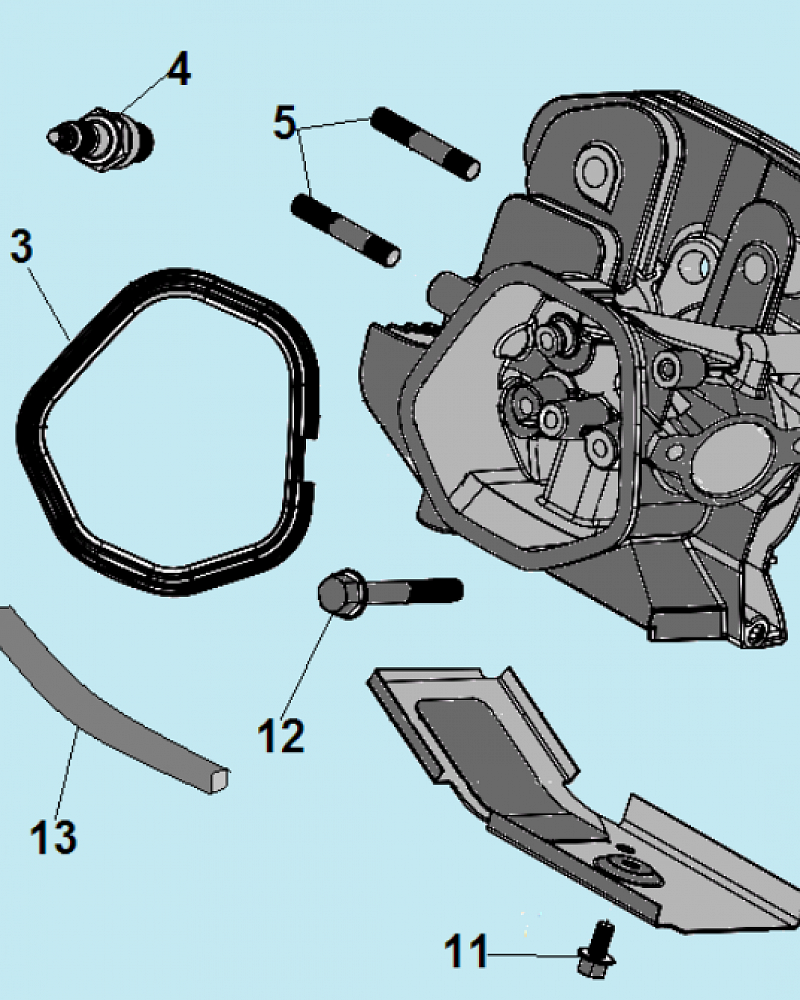 4

5

3

12

13

11