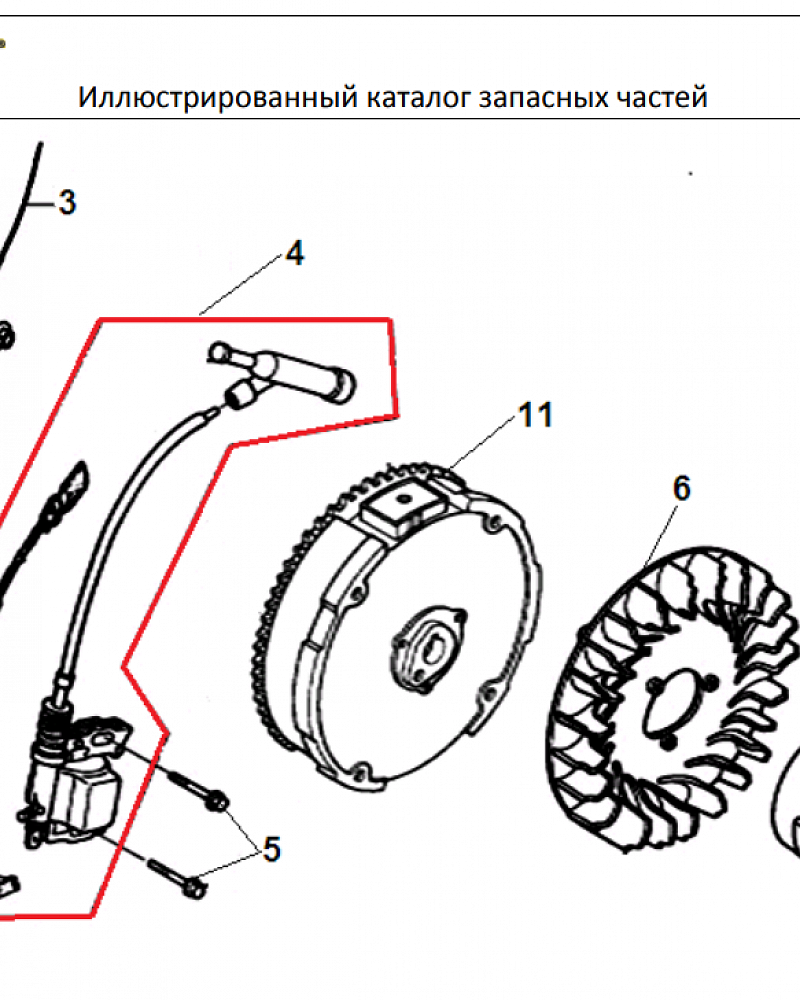 Иллюстрированный каталог запасных частей

3

4

11

6

5