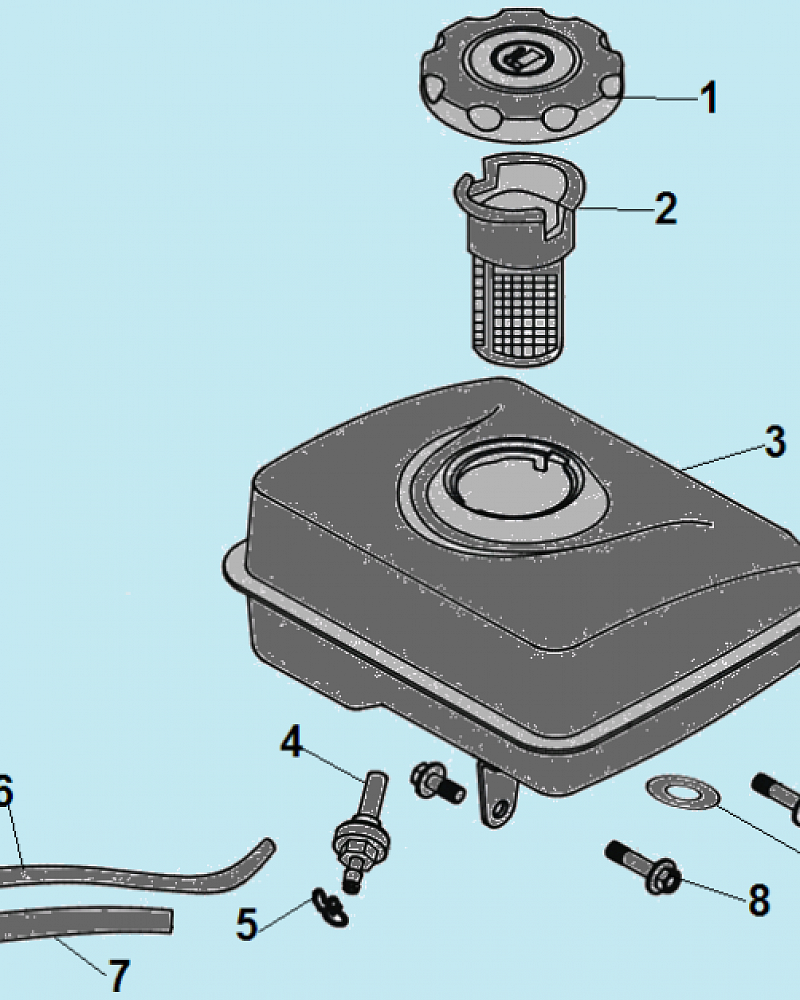 1
2
3
4
6
5
7
8