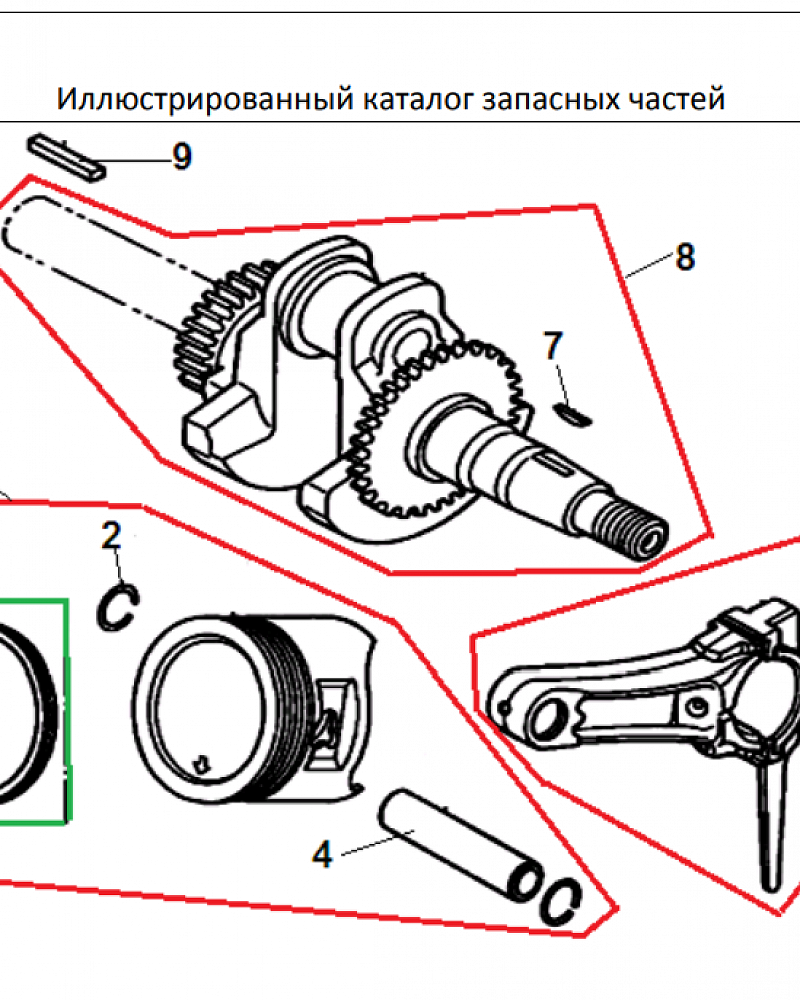 Иллюстрированный каталог запасных частей

9

8

7

2

4