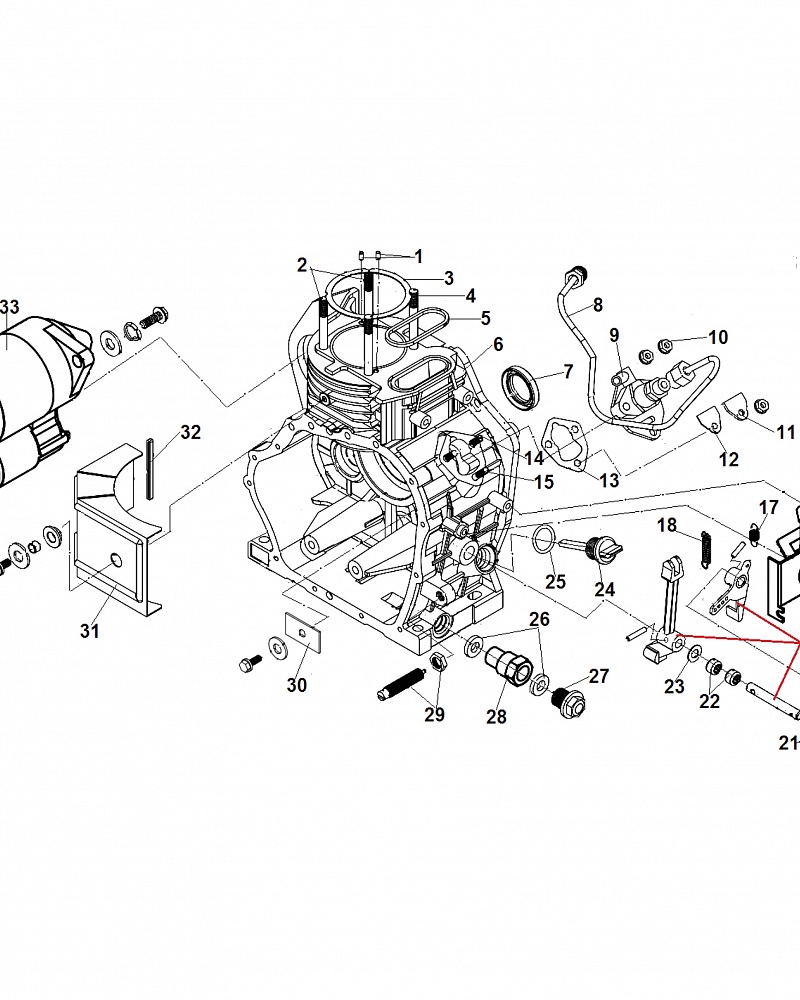 1
2
3
4
5
6
7
8
9
10
11
12
13
14
15
17
18
21
22
23
24
25
26
27
28
29
30
31
32
33