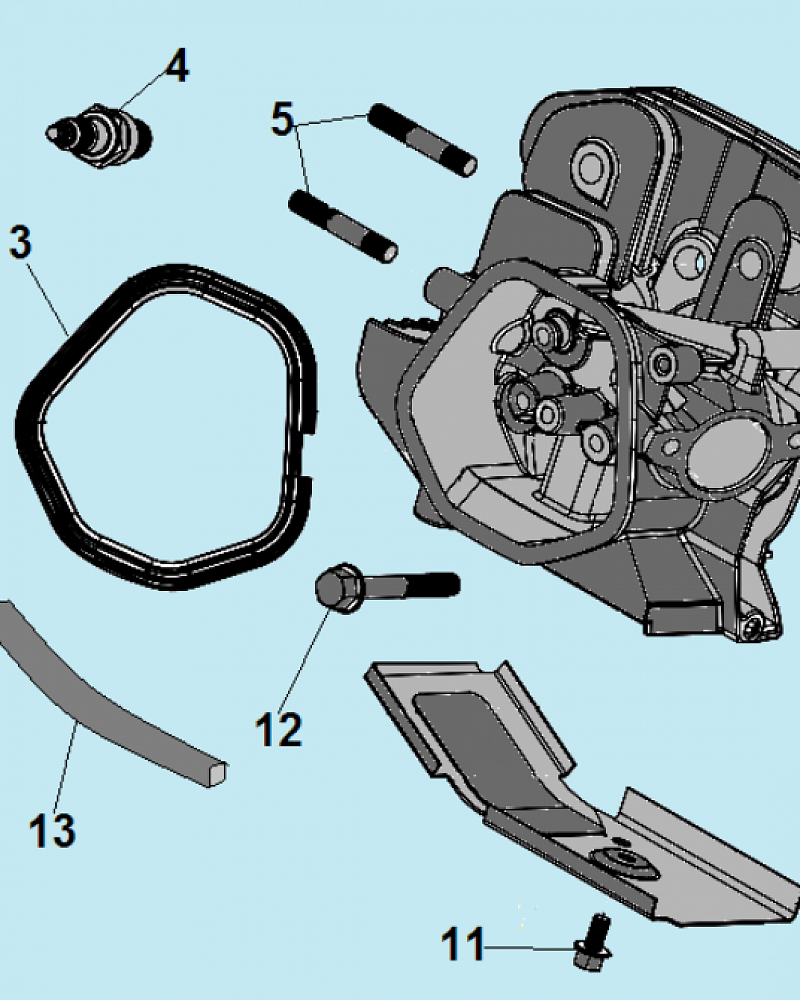 4
5
3
12
13
11