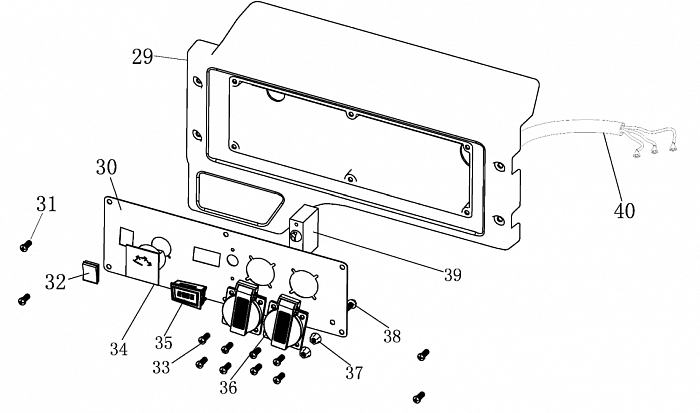 29
30
31
32
34
35
33
36
37
38
39
40