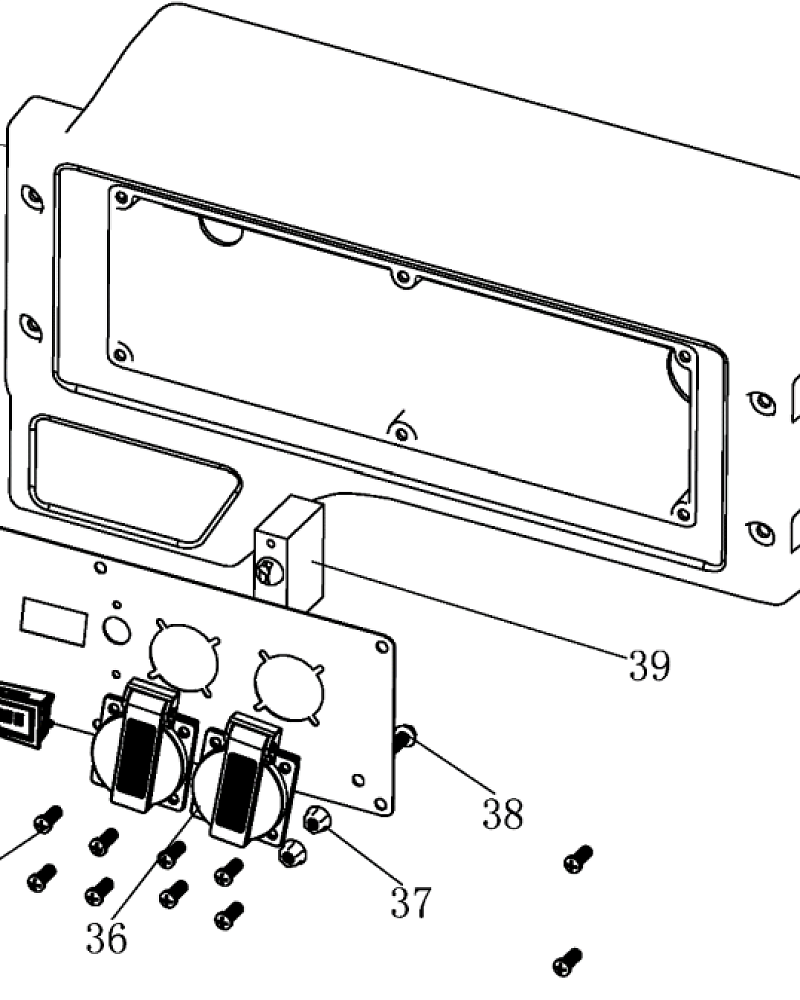 39
38
37
36