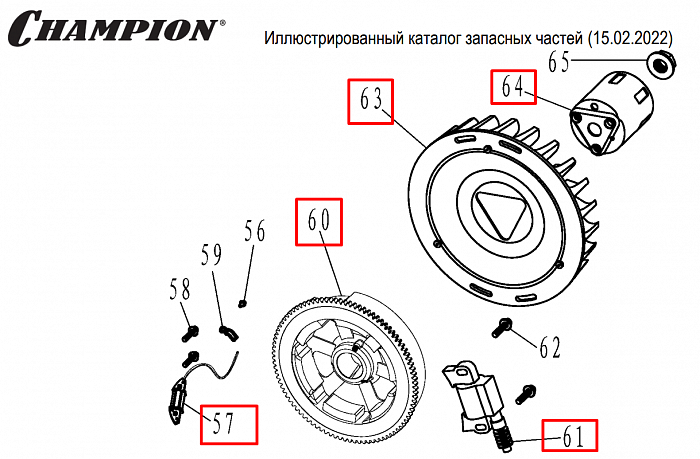 CHAMPION®

Иллюстрированный каталог запасных частей (15.02.2022)

65
64
63
60
56
59
58
62
57
61