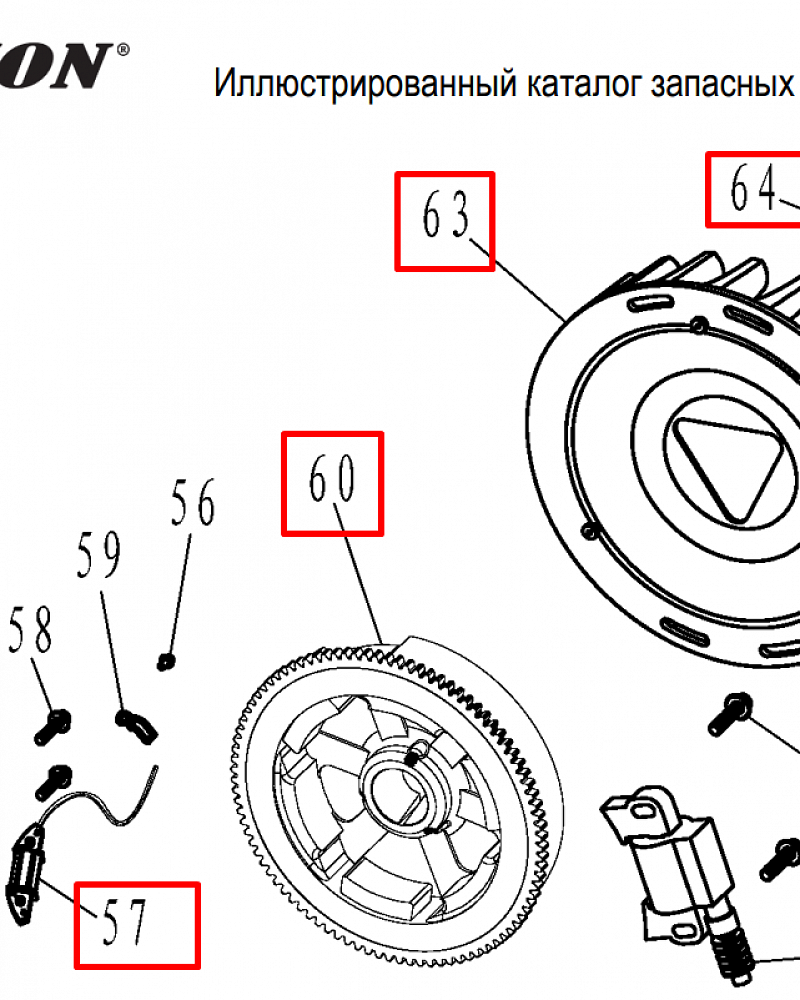 ON®

Иллюстрированный каталог запасных

63

64

60

56

59

58

57