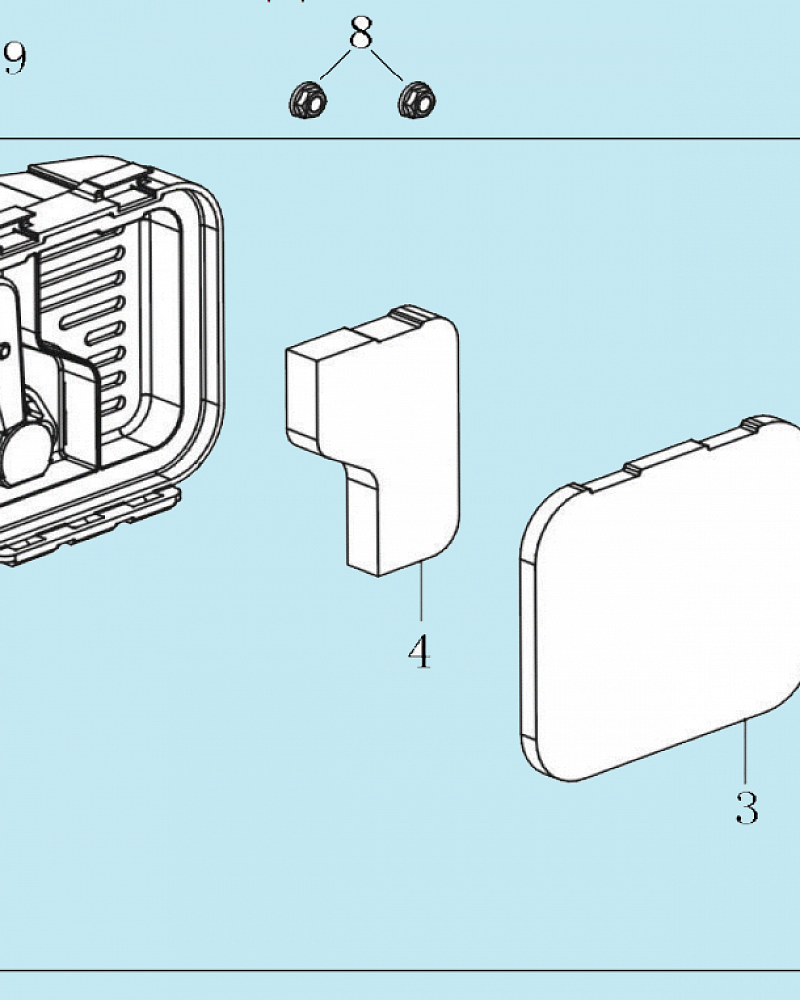 9

8

4

3