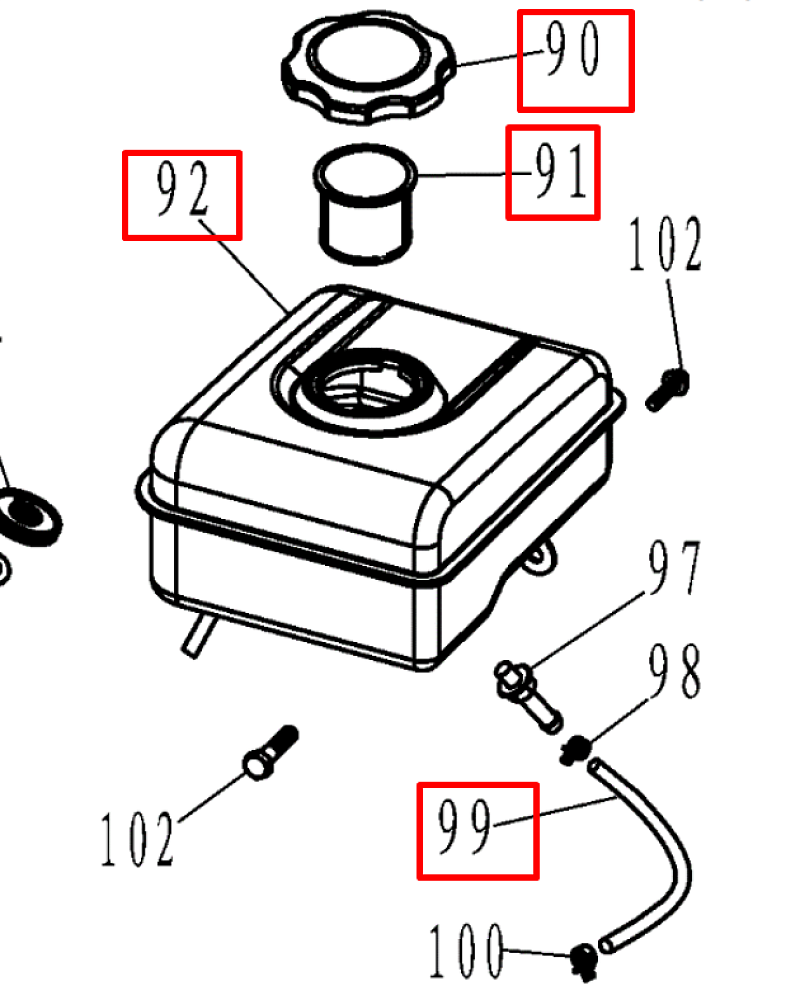 90
91
92
102
97
98
102
99
100