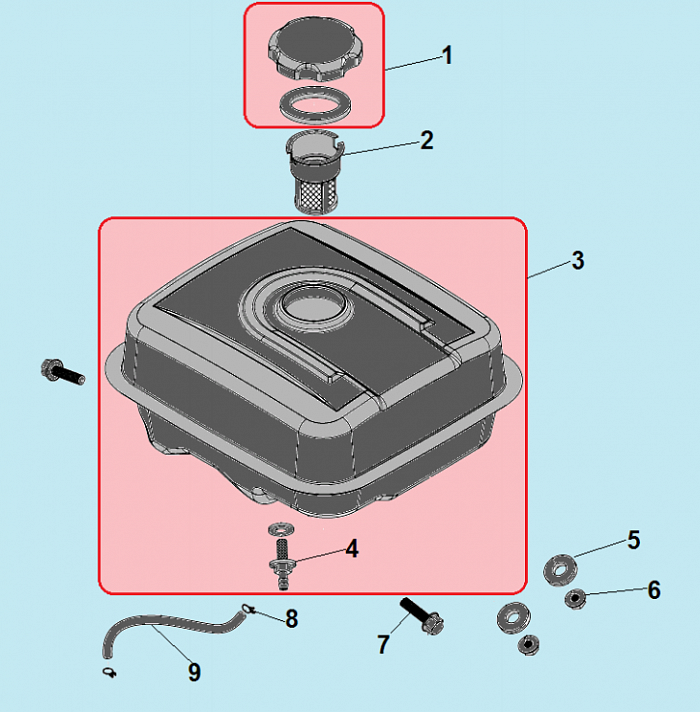 1
2
3
4
5
6
7
8
9