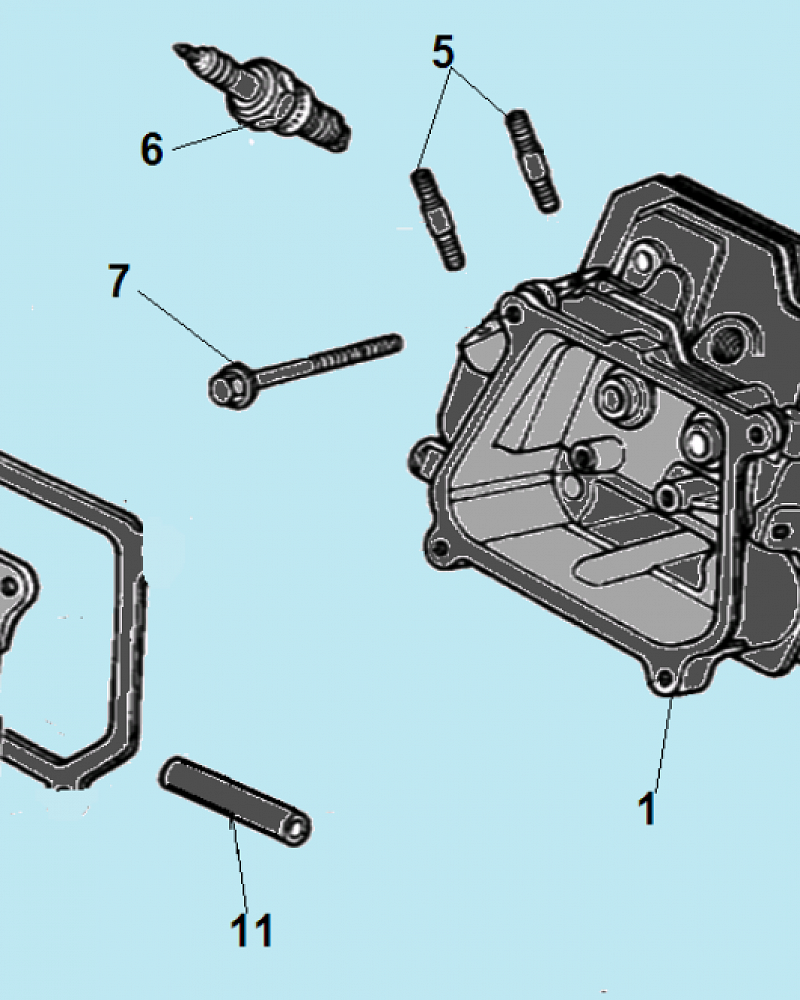 5
6
7
1
11