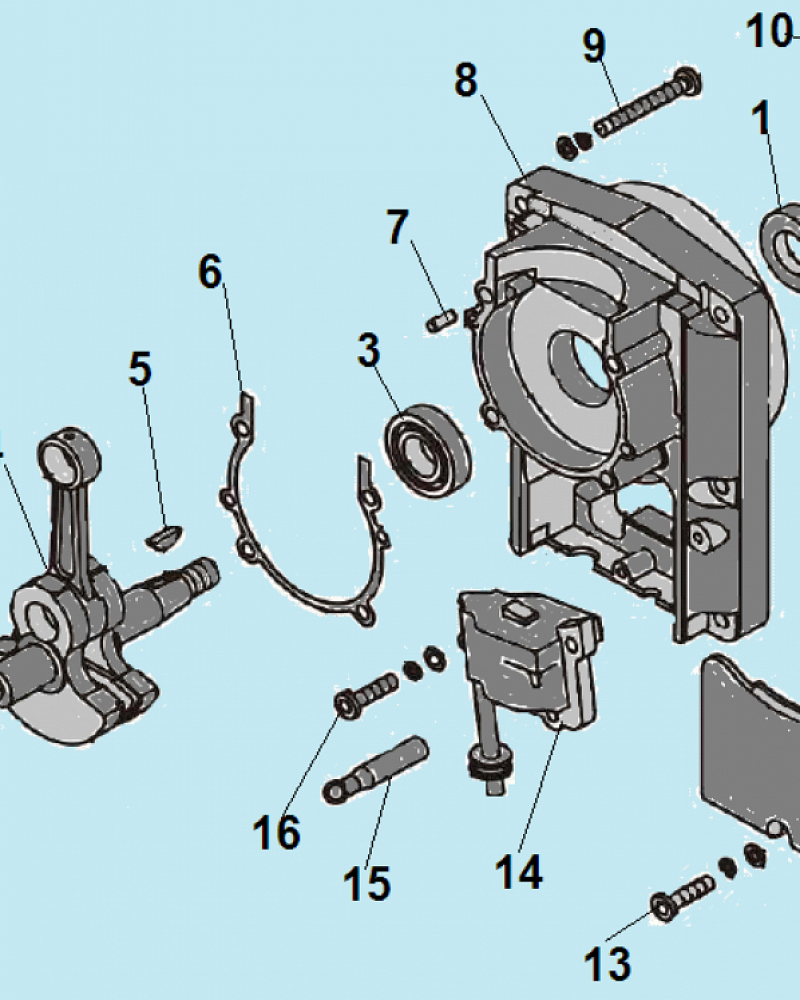 10
9
8
1
7
6
3
5
16
15
14
13