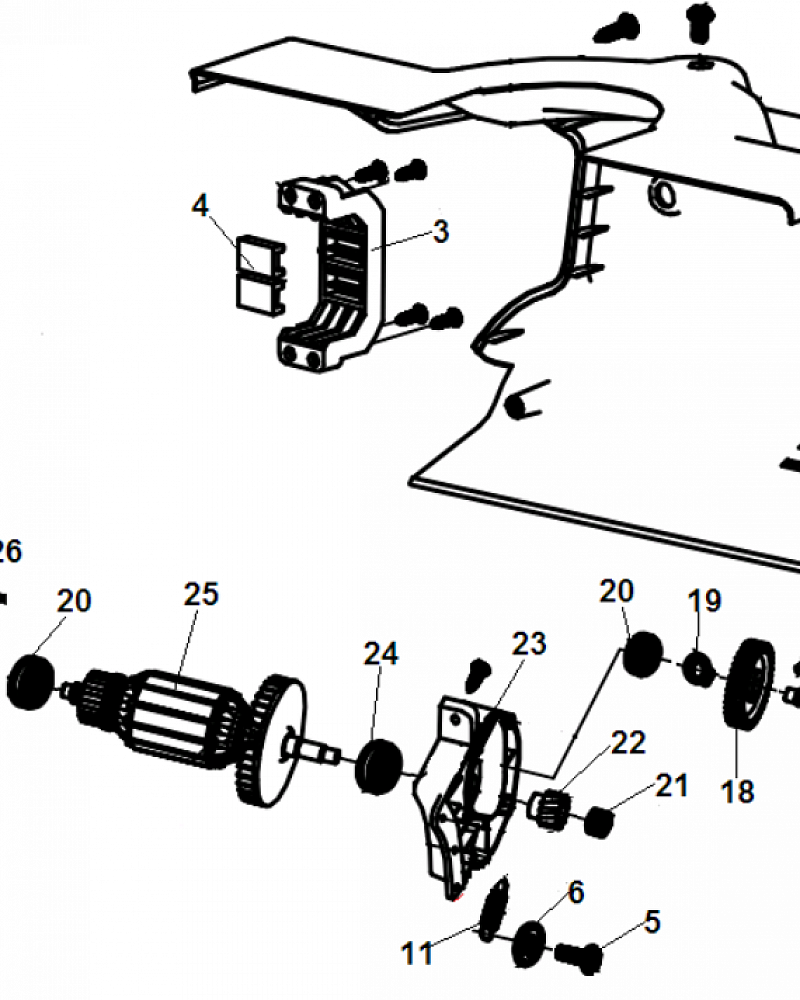 4
3
26
20
25
24
23
20
19
22
21
18
6
5
11