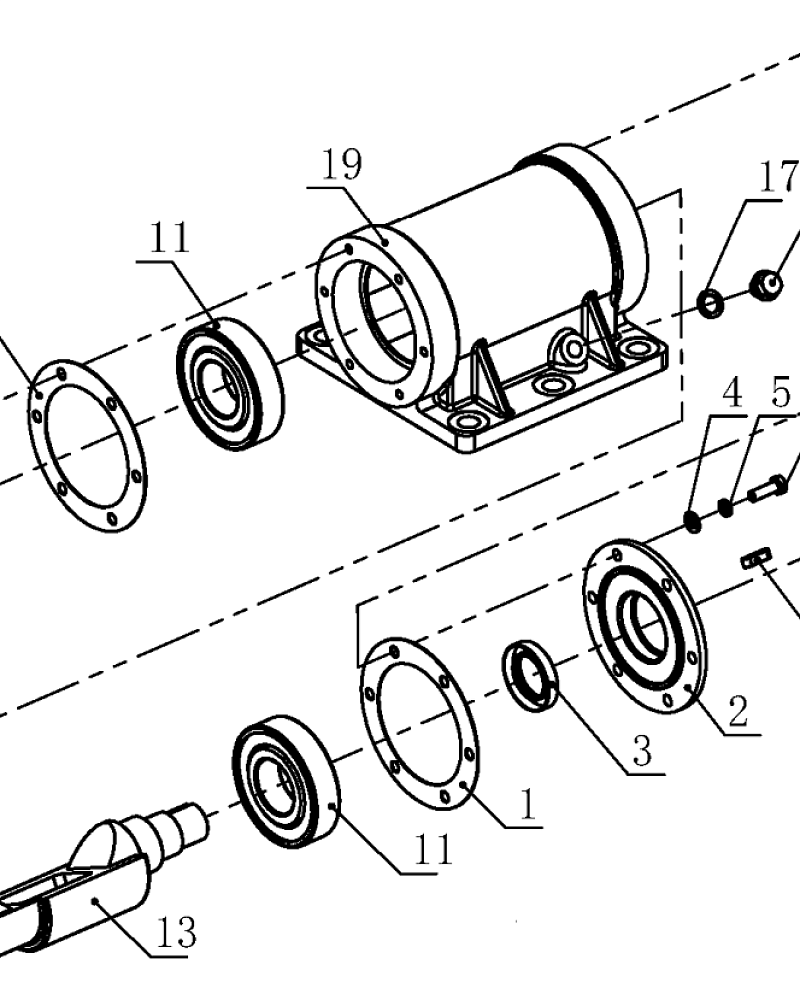 19
17
11
4
5
2
3
1
11
13