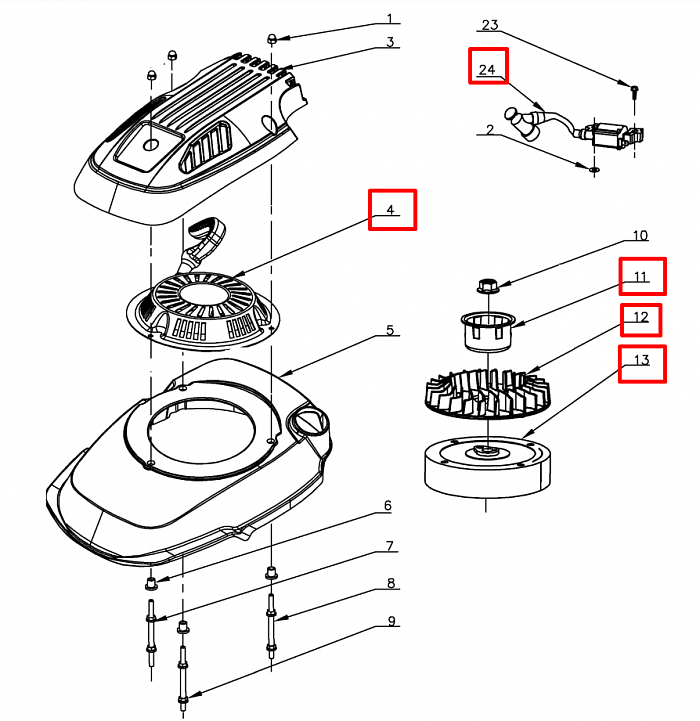 1
3
23
24
2
4
10
11
12
13
5
6
7
8
9