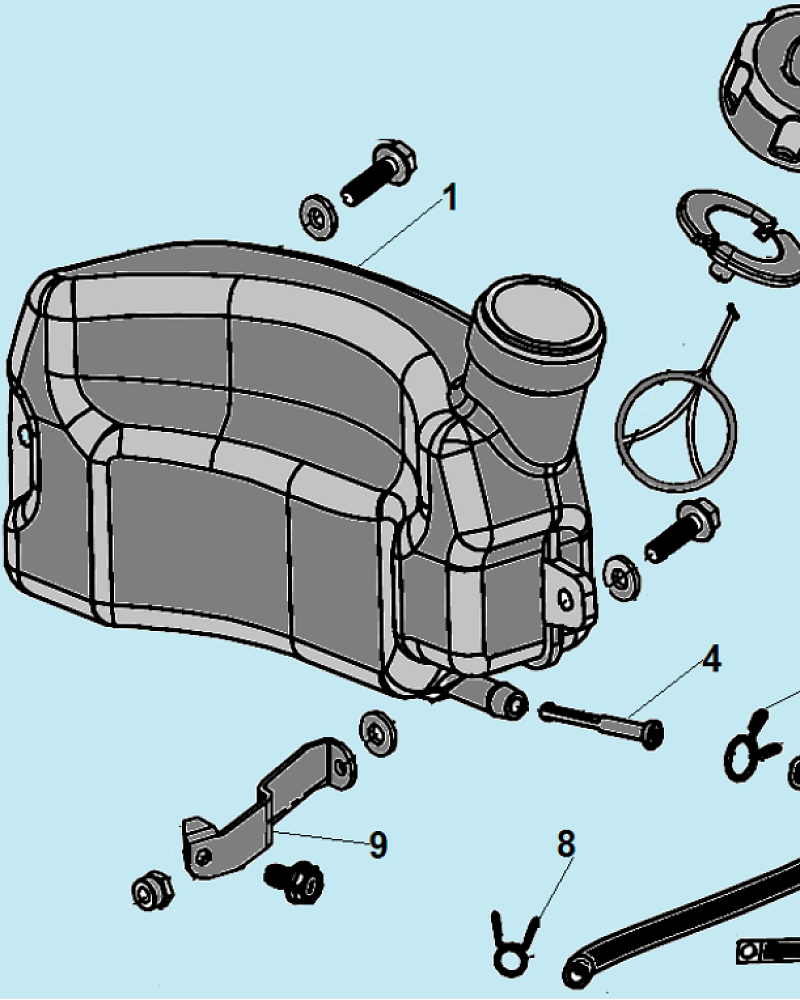 1
4
9
8