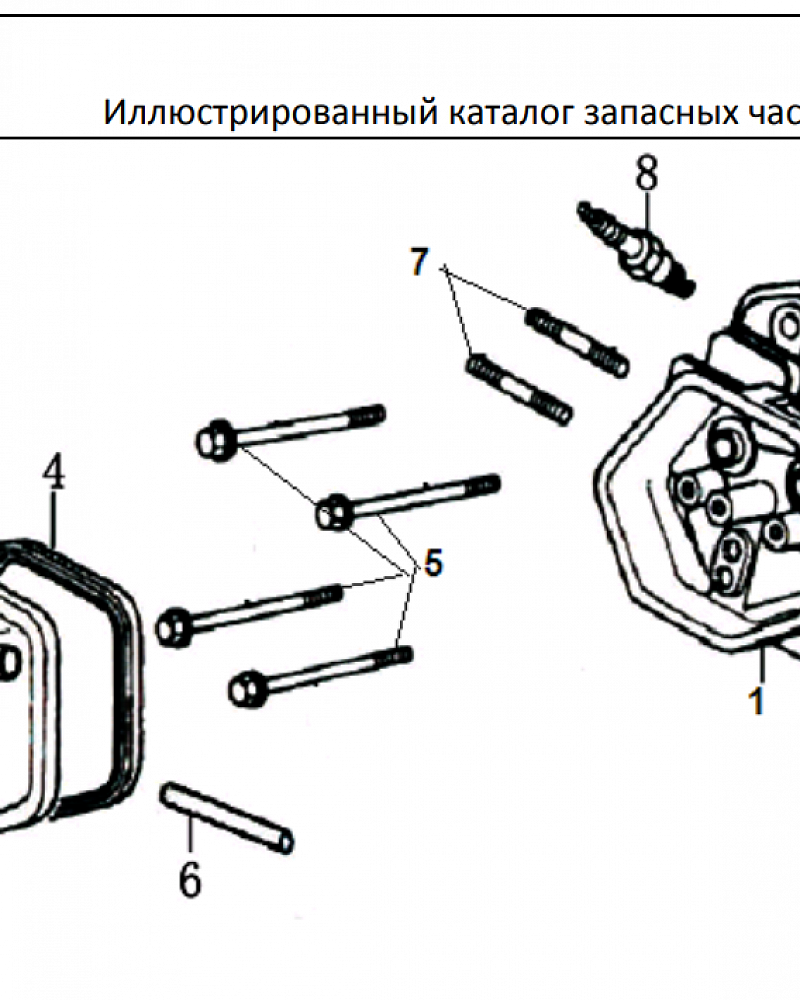 Иллюстрированный каталог запасных час

8

7

4

5

1

6