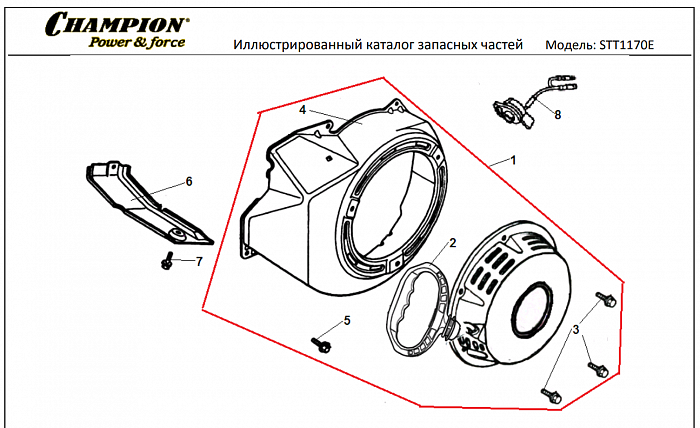 CHAMPION®
Power & force

Иллюстрированный каталог запасных частей    Модель: STT1170E

4
8
1
6
2
7
5
3