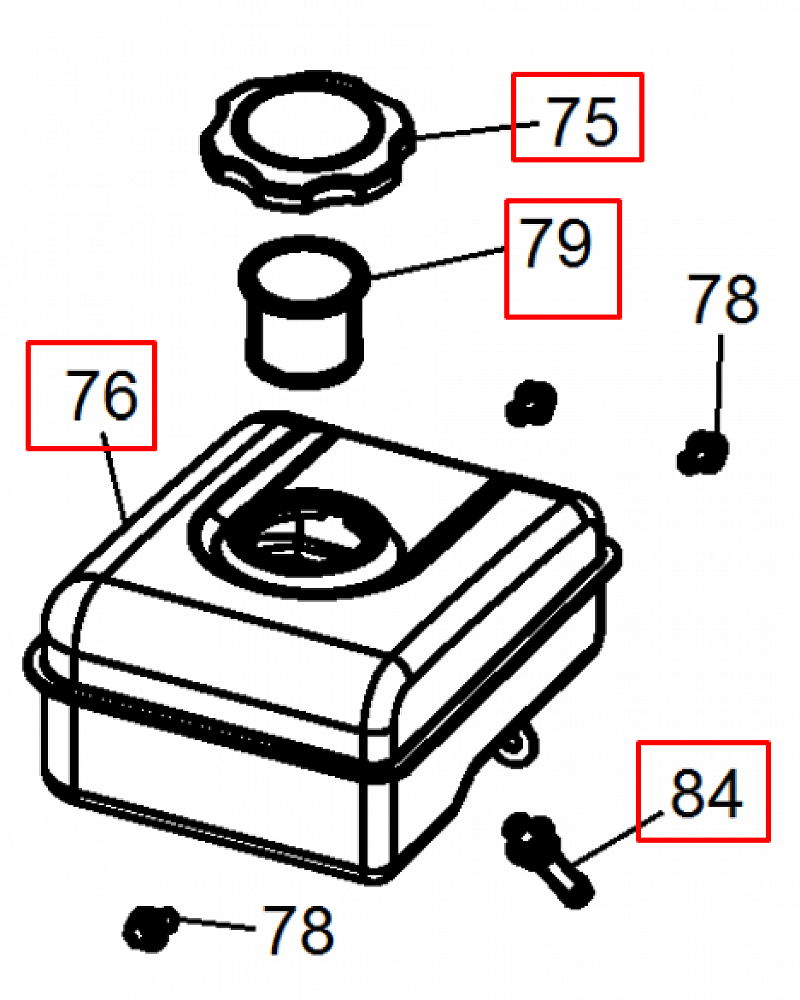 75
79
78
76
84
78