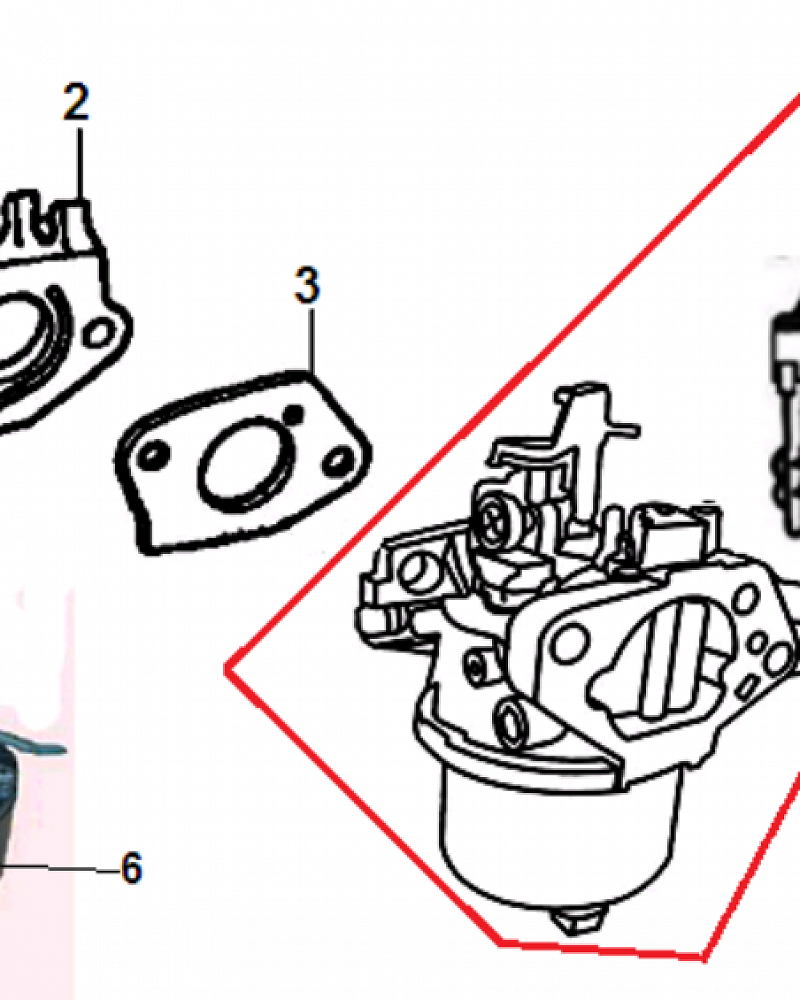 2
3
6