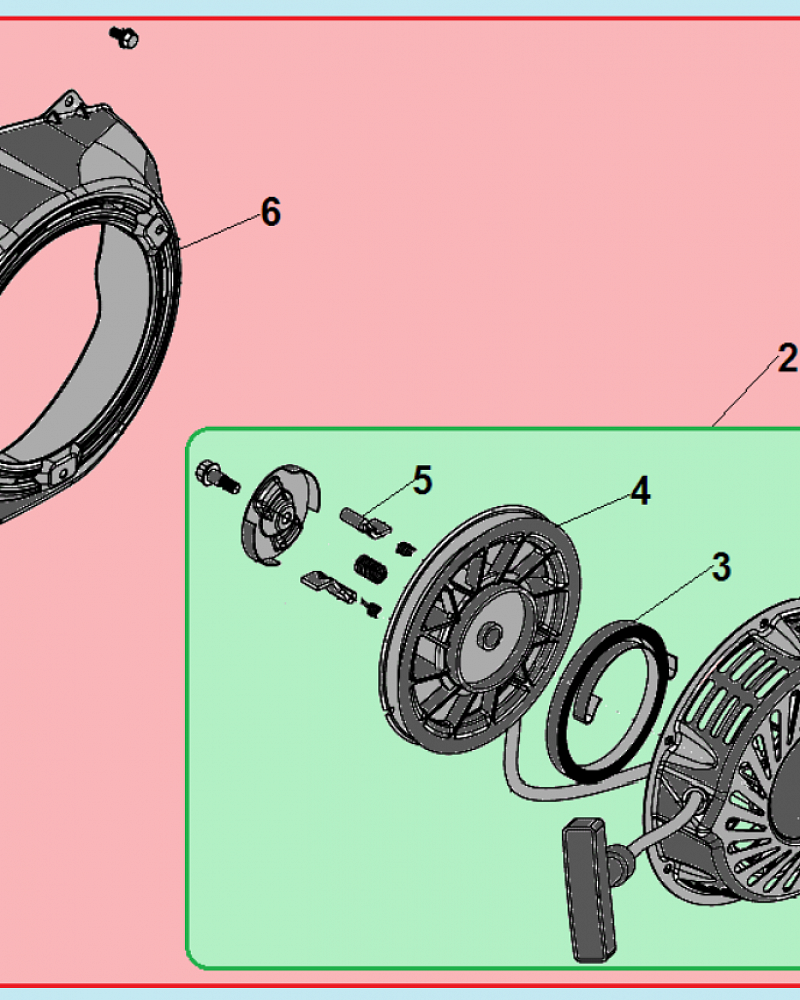 6
2
5
4
3