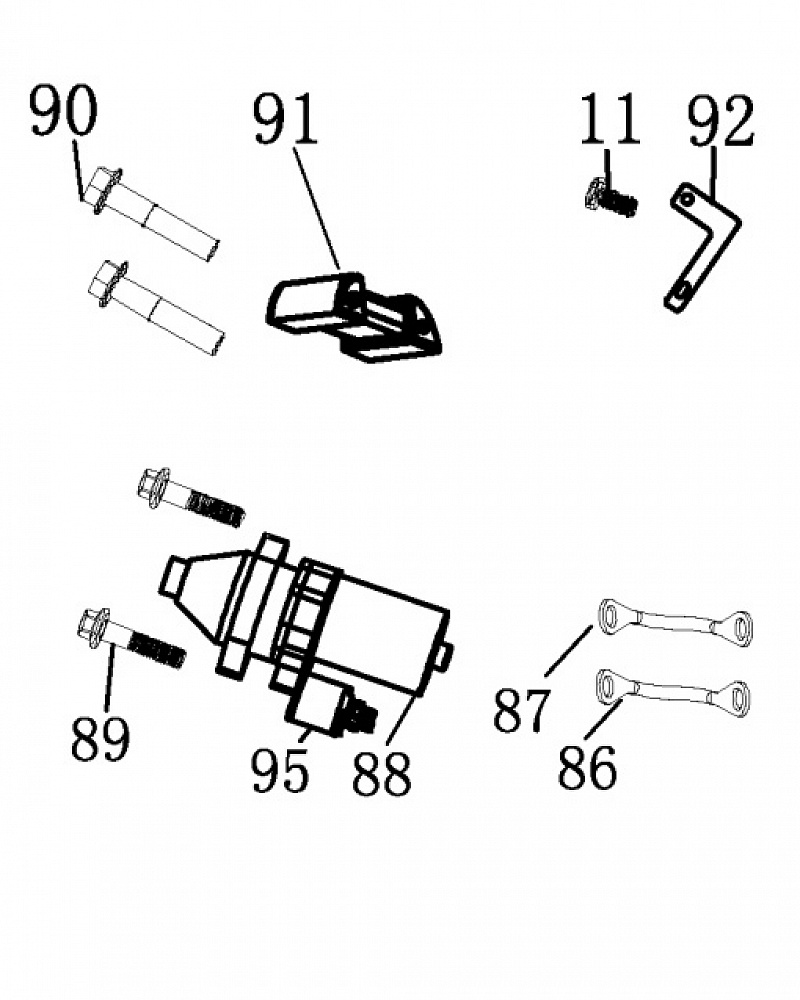 90
91
11
92
89
95
88
87
86