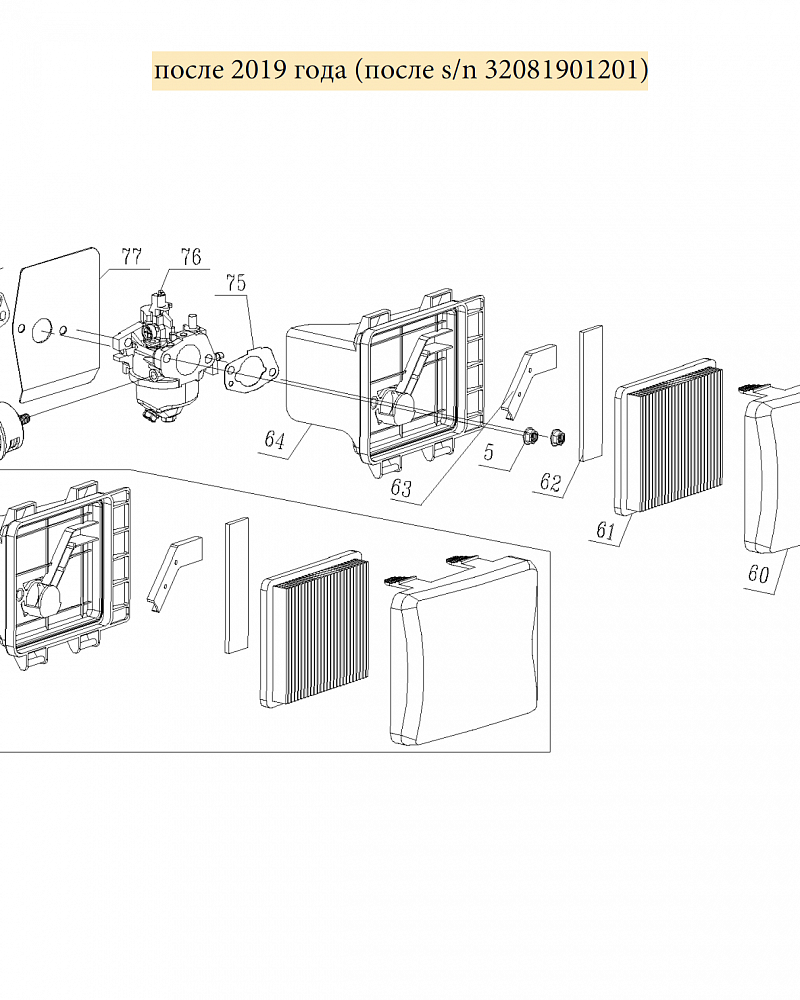 после 2019 года (после s/n 32081901201)

77
76
75
64
63
5
62
61
60